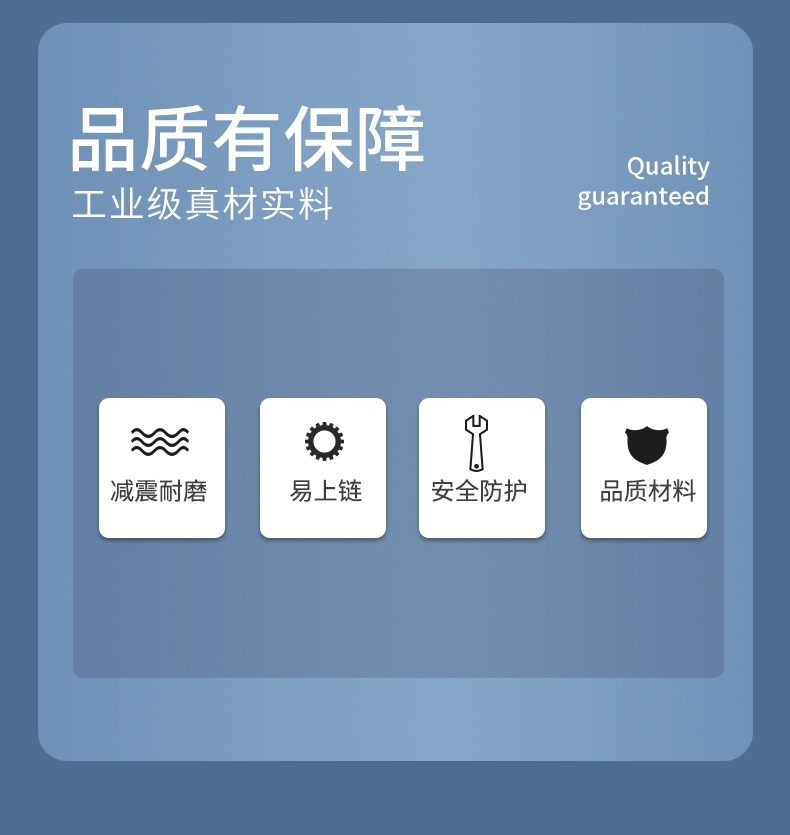 品质有保障
工业级真材实料

Quality
guaranteed

减震耐磨

易上链

安全防护

品质材料