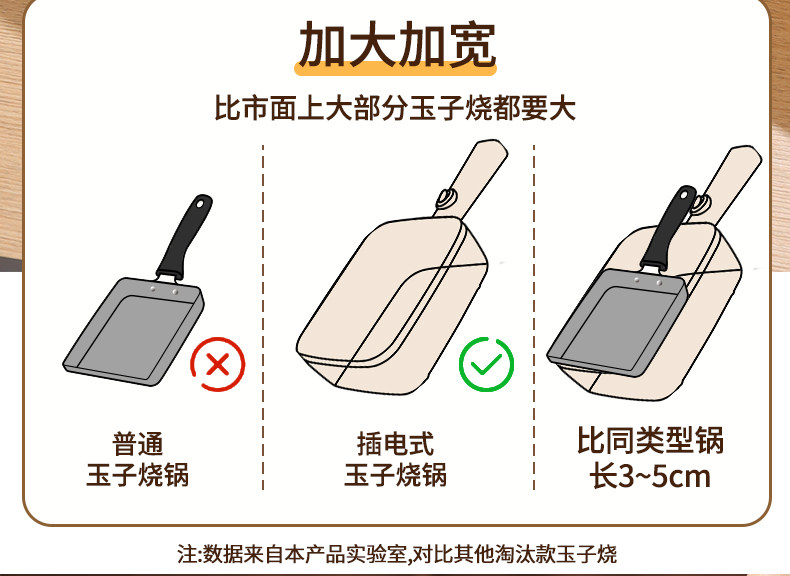 加大加宽

比市面上大部分玉子烧都要大

普通
玉子烧锅

插电式
玉子烧锅

比同类型锅
长3~5cm

注:数据来自本产品实验室,对比其他淘汰款玉子烧