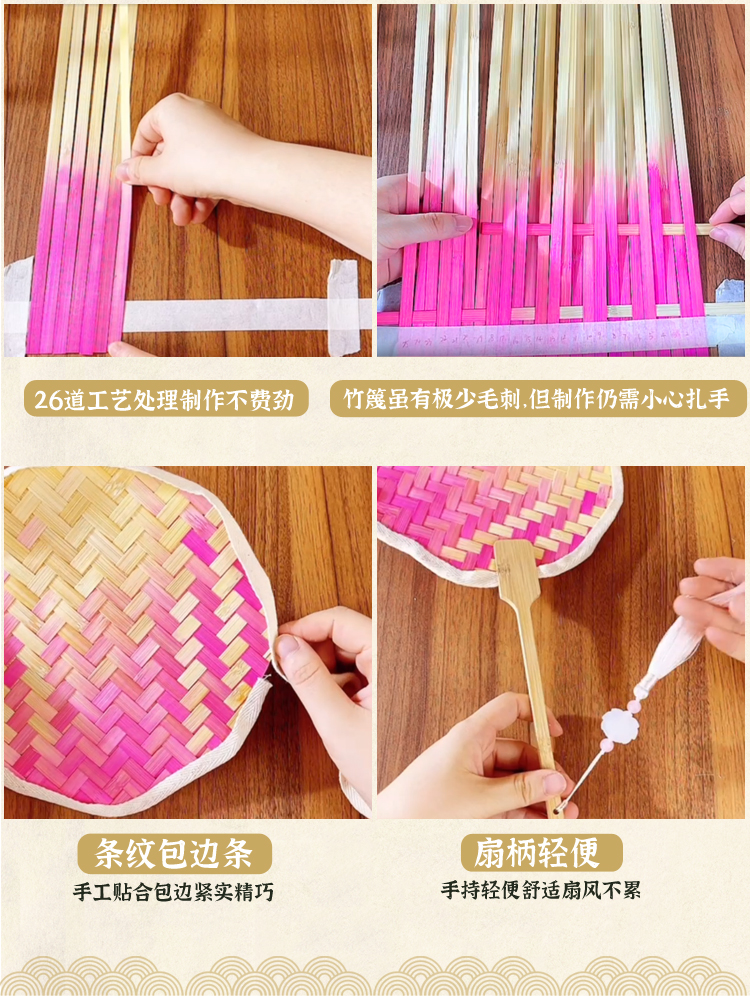 26道工艺处理制作不费劲

竹篾虽有极少毛刺,但制作仍需小心扎手

条纹包边条

手工贴合包边紧实精巧

扇柄轻便

手持轻便舒适扇风不累