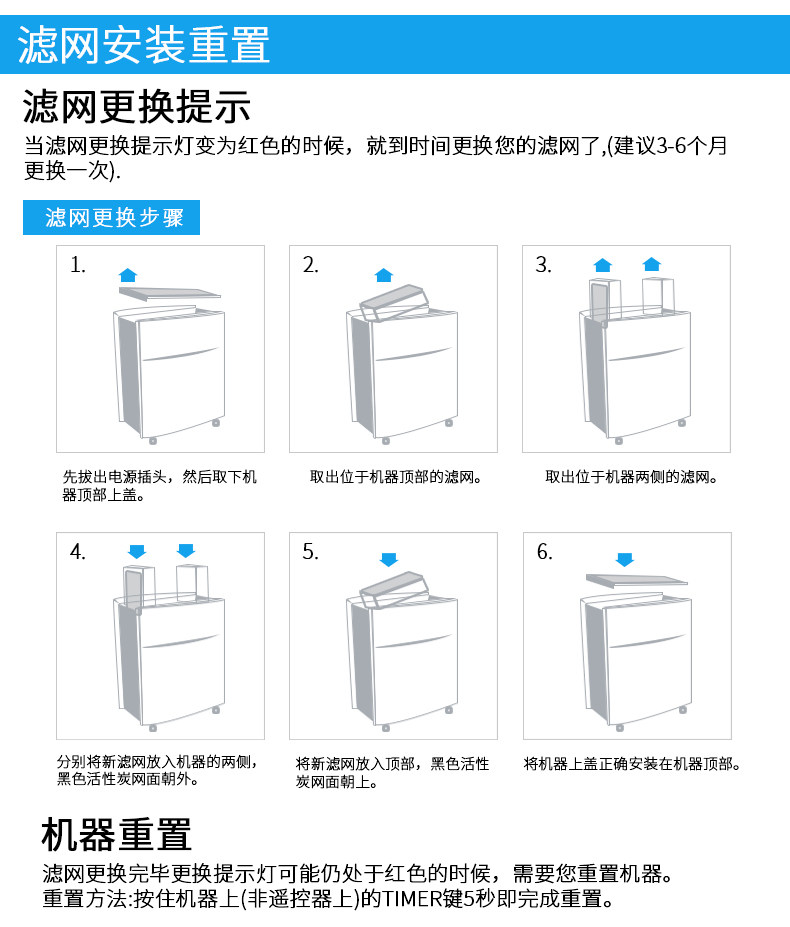 滤网安装重置

滤网更换提示

当滤网更换提示灯变为红色的时候，就到时间更换您的滤网了,(建议3-6个月更换一次).

滤网更换步骤

1.

先拔出电源插头，然后取下机器顶部上盖。

2.

取出位于机器顶部的滤网。

3.

取出位于机器两侧的滤网。

4.

分别将新滤网放入机器的两侧，黑色活性炭网面朝外。

5.

将新滤网放入顶部，黑色活性炭网面朝上。

6.

将机器上盖正确安装在机器顶部。

机器重置

滤网更换完毕更换提示灯可能仍处于红色的时候，需要您重置机器。
重置方法:按住机器上(非遥控器上)的TIMER键5秒即完成重置。