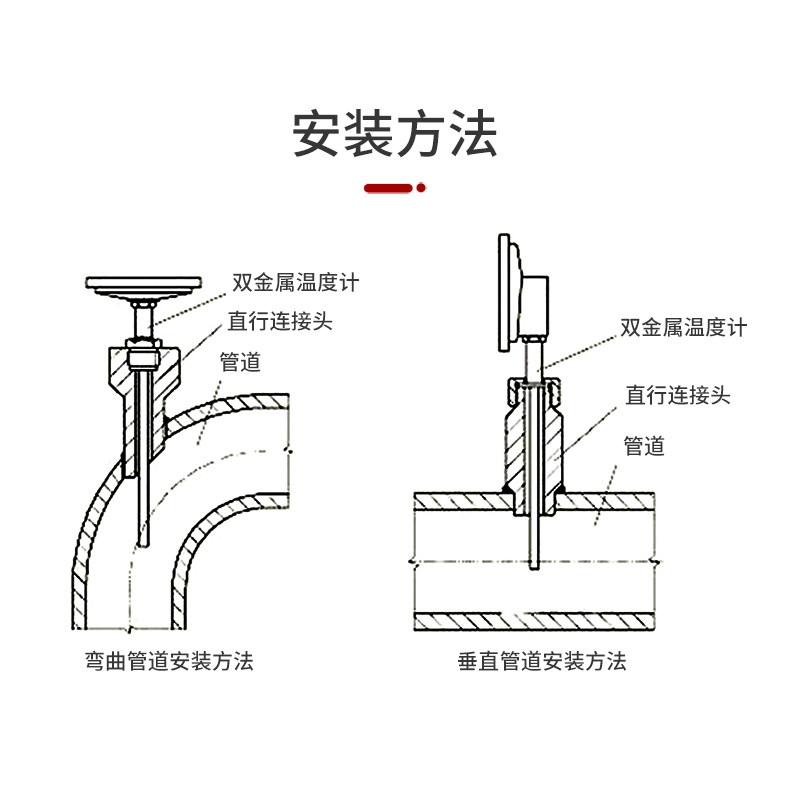 安装方法

双金属温度计
直行连接头
管道

弯曲管道安装方法

双金属温度计
直行连接头
管道

垂直管道安装方法