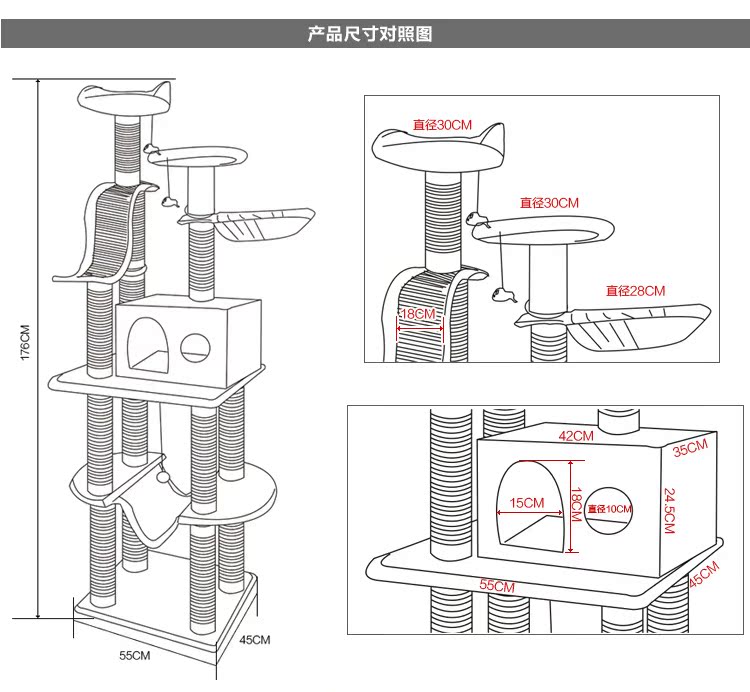 产品尺寸对照图

176CM

55CM

45CM

直径30CM

直径30CM

直径28CM

18CM

42CM

35CM

15CM

18CM

直径10CM

24.5CM

55CM

45CM