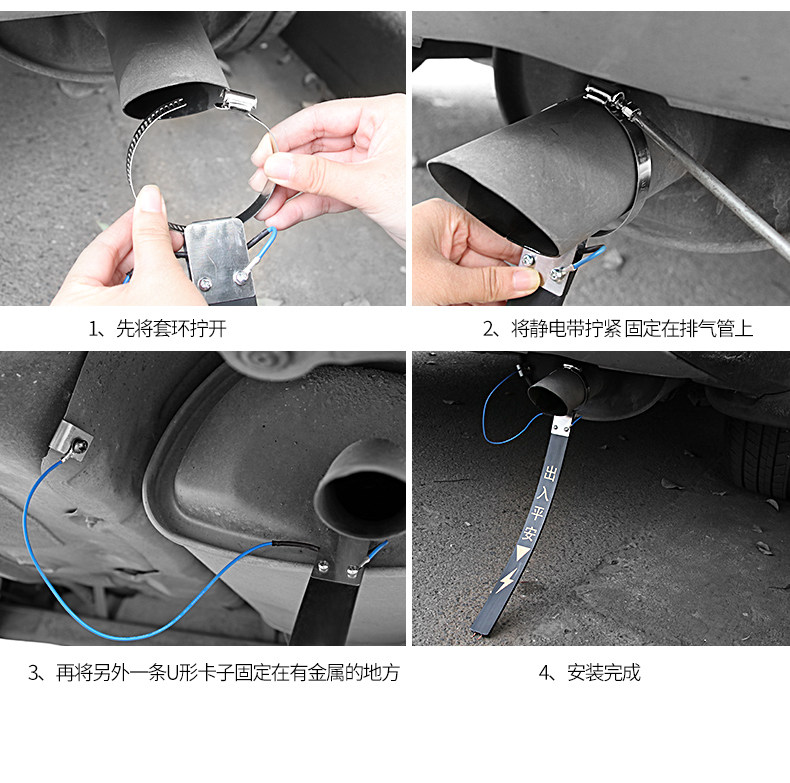 1、先将套环拧开

2、将静电带拧紧 固定在排气管上

3、再将另外一条U形卡子固定在有金属的地方

出入平安

4、安装完成