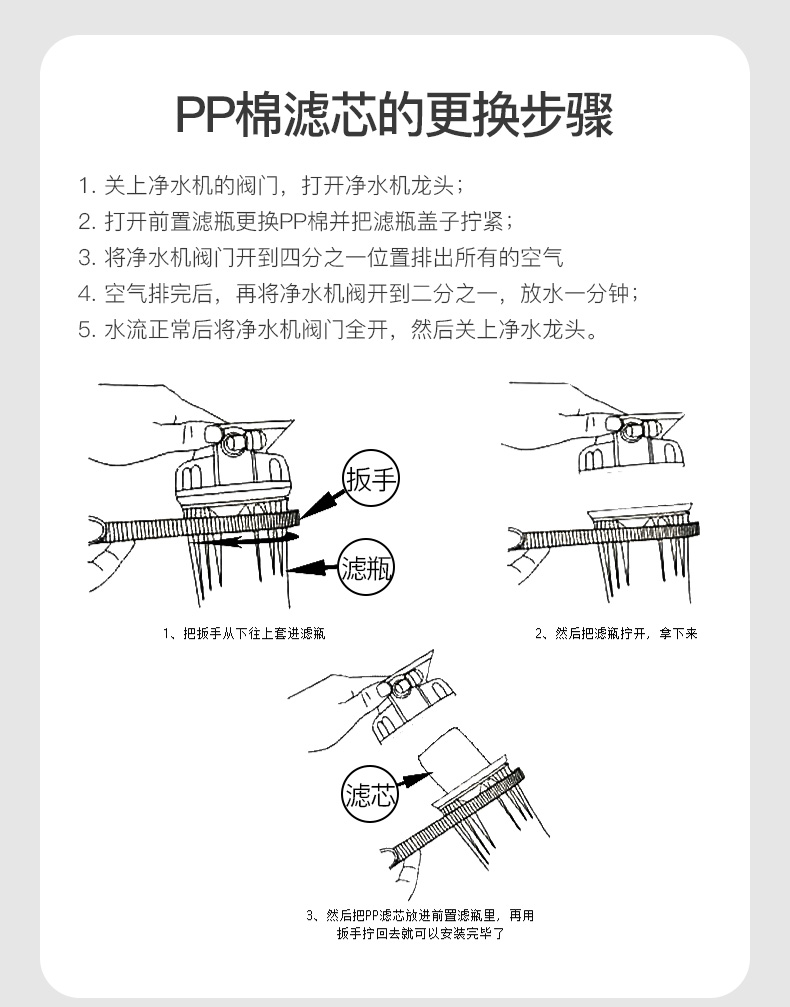 PP棉滤芯的更换步骤

1. 关上净水机的阀门，打开净水机龙头；
2. 打开前置滤瓶更换PP棉并把滤瓶盖子拧紧；
3. 将净水机阀门开到四分之一位置排出所有的空气
4. 空气排完后，再将净水机阀开到二分之一，放水一分钟；
5. 水流正常后将净水机阀门全开，然后关上净水龙头。

扳手

滤瓶

1、把扳手从下往上套进滤瓶

2、然后把滤瓶拧开，拿下来

滤芯

3、然后把PP滤芯放进前置滤瓶里，再用扳手拧回去就可以安装完毕了