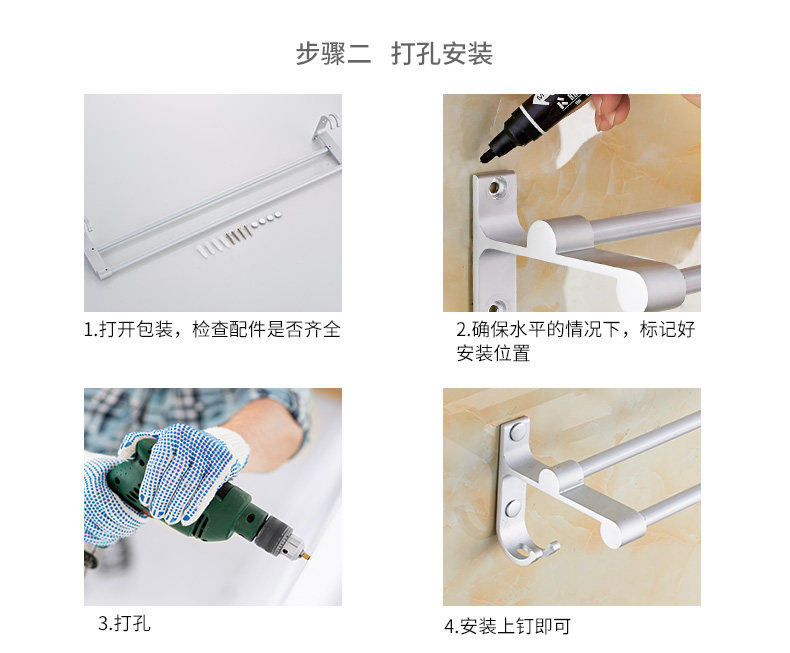 步骤二　打孔安装

1.打开包装，检查配件是否齐全

2.确保水平的情况下，标记好安装位置

3.打孔

4.安装上钉即可