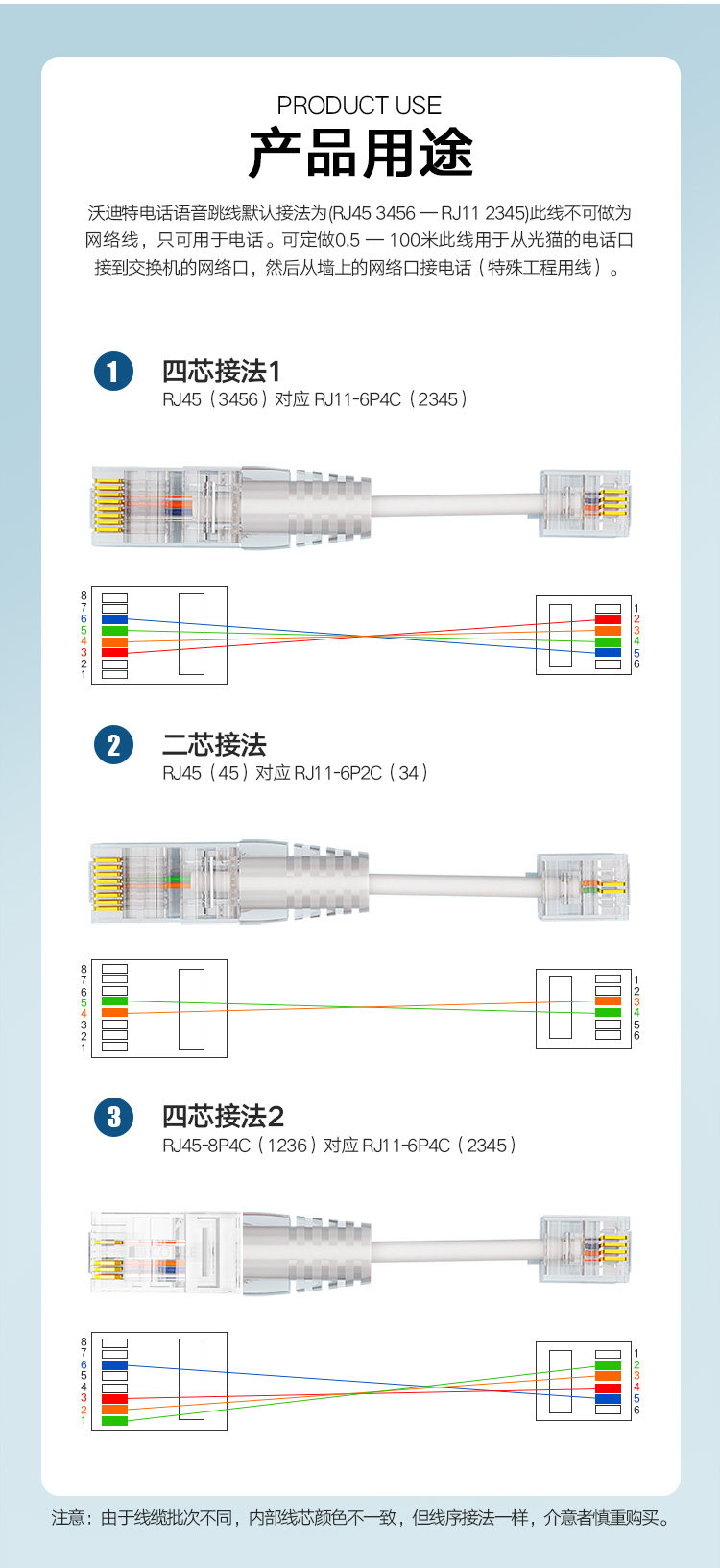 PRODUCT USE
产品用途
沃迪特电话语音跳线默认接法为(RJ45 3456 — RJ11 2345)此线不可做为网络线，只可用于电话。可定做0.5 — 100米此线用于从光猫的电话口接到交换机的网络口，然后从墙上的网络口接电话（特殊工程用线）。

1
四芯接法1
RJ45（3456）对应 RJ11-6P4C（2345）

8
7
6
5
4
3
2
1

1
2
3
4
5
6

2
二芯接法
RJ45（45）对应 RJ11-6P2C（34）

8
7
6
5
4
3
2
1

1
2
3
4
5
6

3
四芯接法2
RJ45-8P4C（1236）对应 RJ11-6P4C（2345）

8
7
6
5
4
3
2
1

1
2
3
4
5
6

注意：由于线缆批次不同，内部线芯颜色不一致，但线序接法一样，介意者慎重购买。