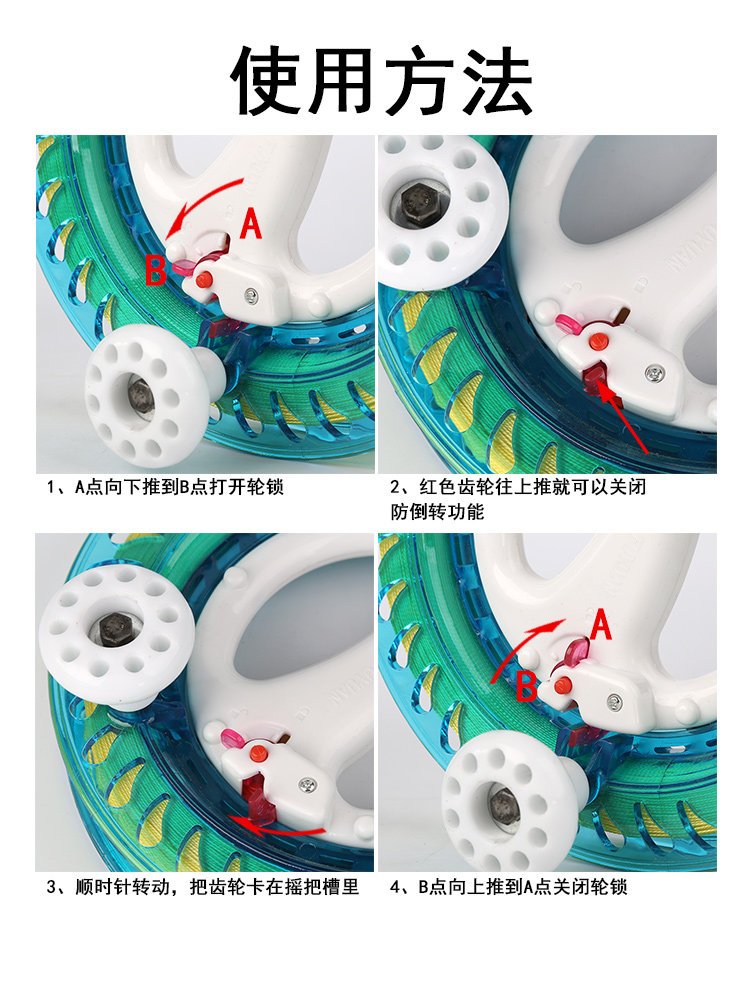 使用方法

A
B

1、A点向下推到B点打开轮锁

2、红色齿轮往上推就可以关闭防倒转功能

3、顺时针转动，把齿轮卡在摇把槽里

A
B

4、B点向上推到A点关闭轮锁