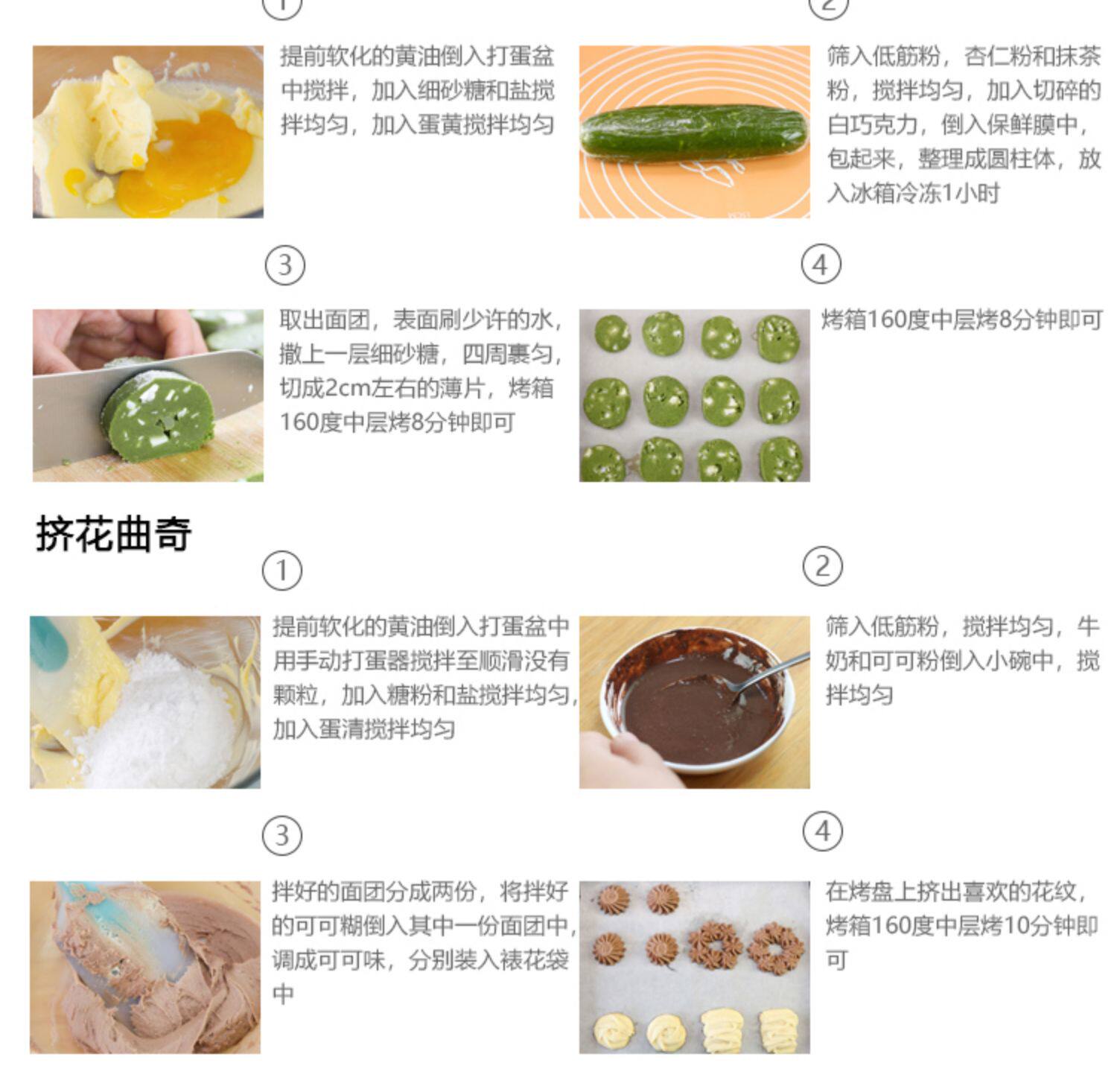 ①

提前软化的黄油倒入打蛋盆中搅拌，加入细砂糖和盐搅拌均匀，加入蛋黄搅拌均匀

②

筛入低筋粉，杏仁粉和抹茶粉，搅拌均匀，加入切碎的白巧克力，倒入保鲜膜中，包起来，整理成圆柱体，放入冰箱冷冻1小时

③

取出面团，表面刷少许的水，撒上一层细砂糖，四周裹匀，切成2cm左右的薄片，烤箱160度中层烤8分钟即可

④

烤箱160度中层烤8分钟即可

挤花曲奇

①

提前软化的黄油倒入打蛋盆中用手动打蛋器搅拌至顺滑没有颗粒，加入糖粉和盐搅拌均匀，加入蛋清搅拌均匀

②

筛入低筋粉，搅拌均匀，牛奶和可可粉倒入小碗中，搅拌均匀

③

拌好的面团分成两份，将拌好的可可糊倒入其中一份面团中，调成可可味，分别装入裱花袋中

④

在烤盘上挤出喜欢的花纹，烤箱160度中层烤10分钟即可