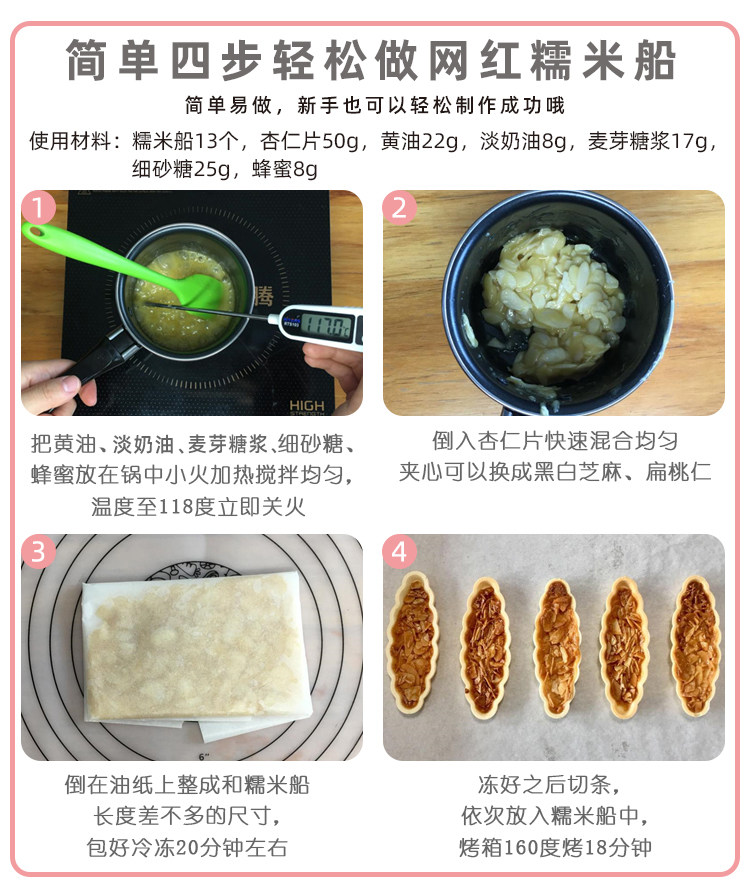 简单四步轻松做网红糯米船

简单易做，新手也可以轻松制作成功哦

使用材料：糯米船13个，杏仁片50g，黄油22g，淡奶油8g，麦芽糖浆17g，细砂糖25g，蜂蜜8g

1

117.0

HIGH STRENGTH

把黄油、淡奶油、麦芽糖浆、细砂糖、蜂蜜放在锅中小火加热搅拌均匀，温度至118度立即关火

2

倒入杏仁片快速混合均匀
夹心可以换成黑白芝麻、扁桃仁

3

6"

倒在油纸上整成和糯米船长度差不多的尺寸，包好冷冻20分钟左右

4

冻好之后切条，依次放入糯米船中，烤箱160度烤18分钟