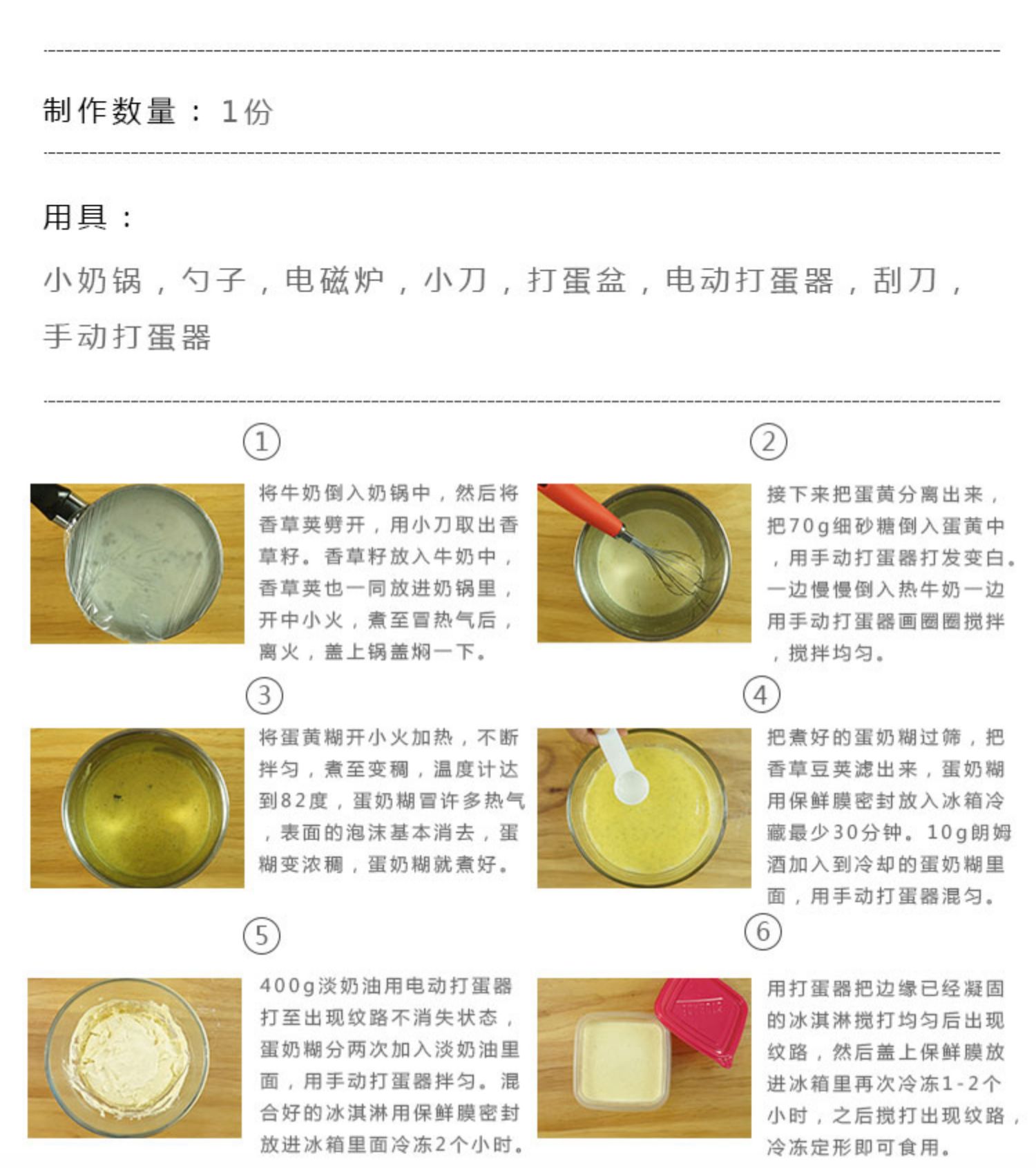 制作数量：1份

用具：

小奶锅，勺子，电磁炉，小刀，打蛋盆，电动打蛋器，刮刀，手动打蛋器

①

将牛奶倒入奶锅中，然后将香草荚劈开，用小刀取出香草籽。香草籽放入牛奶中，香草荚也一同放进奶锅里，开中小火，煮至冒热气后，离火，盖上锅盖焖一下。

②

接下来把蛋黄分离出来，把70g细砂糖倒入蛋黄中，用手动打蛋器打发变白。一边慢慢倒入热牛奶一边用手动打蛋器画圈圈搅拌，搅拌均匀。

③

将蛋黄糊开小火加热，不断拌匀，煮至变稠，温度计达到82度，蛋奶糊冒许多热气，表面的泡沫基本消去，蛋糊变浓稠，蛋奶糊就煮好。

④

把煮好的蛋奶糊过筛，把香草豆荚滤出来，蛋奶糊用保鲜膜密封放入冰箱冷藏最少30分钟。10g朗姆酒加入到冷却的蛋奶糊里面，用手动打蛋器混匀。

⑤

400g淡奶油用电动打蛋器打至出现纹路不消失状态，蛋奶糊分两次加入淡奶油里面，用手动打蛋器拌匀。混合好的冰淇淋用保鲜膜密封放进冰箱里面冷冻2个小时。

⑥

用打蛋器把边缘已经凝固的冰淇淋搅打均匀后出现纹路，然后盖上保鲜膜放进冰箱里再次冷冻1-2个小时，之后搅打出现纹路，冷冻定形即可食用。