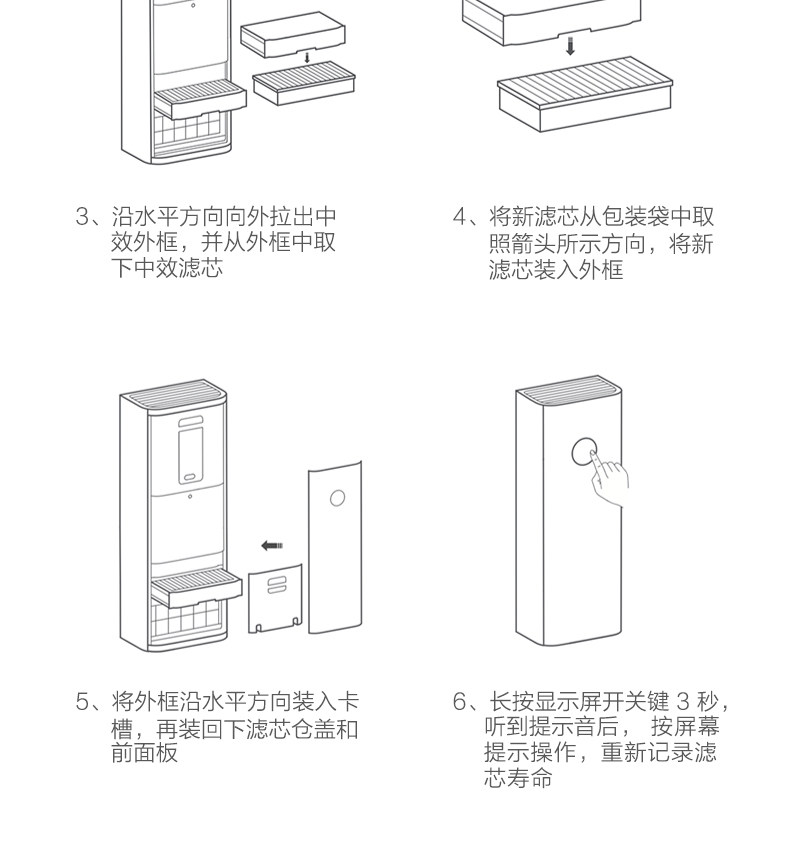 3、沿水平方向向外拉出中效外框，并从外框中取下中效滤芯

4、将新滤芯从包装袋中取照箭头所示方向，将新滤芯装入外框

5、将外框沿水平方向装入卡槽，再装回下滤芯仓盖和前面板

6、长按显示屏开关键 3 秒，听到提示音后， 按屏幕提示操作，重新记录滤芯寿命