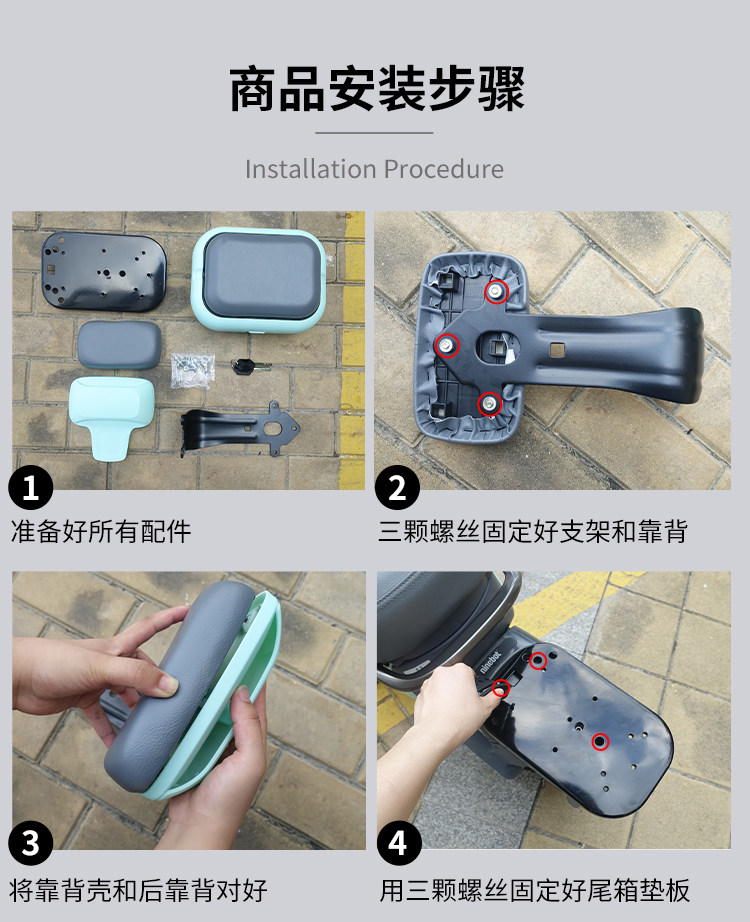 商品安装步骤

Installation Procedure

1
准备好所有配件

2
三颗螺丝固定好支架和靠背

3
将靠背壳和后靠背对好

ninebot

4
用三颗螺丝固定好尾箱垫板