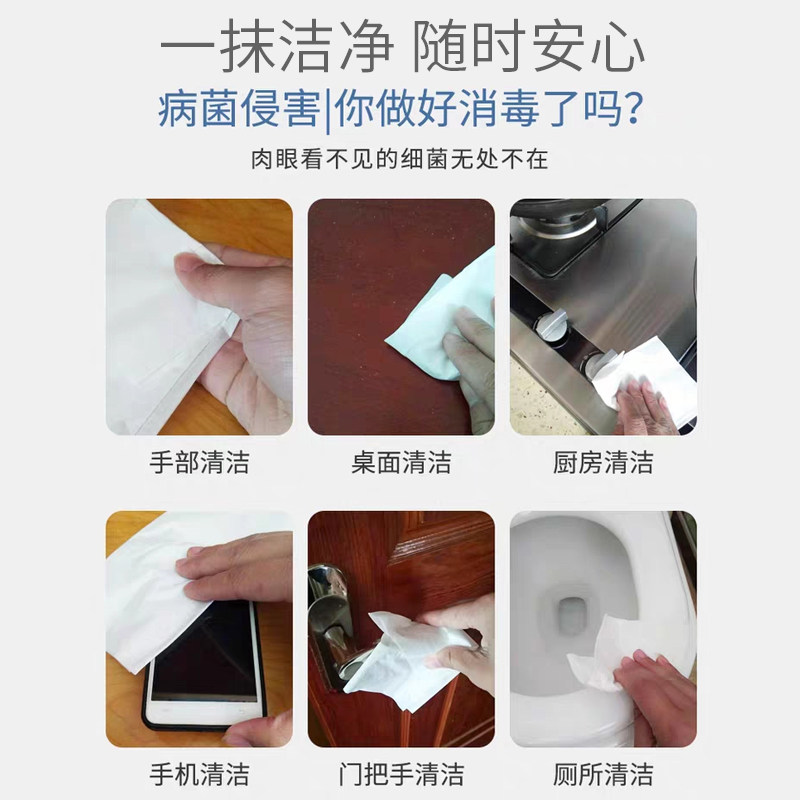 一抹洁净 随时安心
病菌侵害|你做好消毒了吗?
肉眼看不见的细菌无处不在

手部清洁

桌面清洁

厨房清洁

手机清洁

门把手清洁

厕所清洁