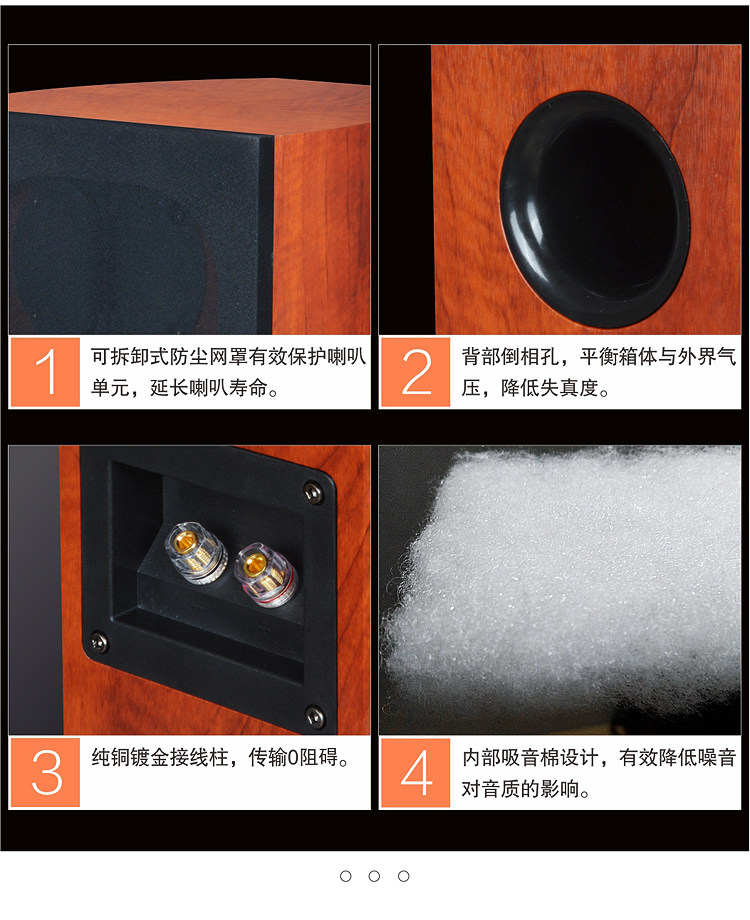 1
可拆卸式防尘网罩有效保护喇叭单元，延长喇叭寿命。

2
背部倒相孔，平衡箱体与外界气压，降低失真度。

3
纯铜镀金接线柱，传输0阻碍。

4
内部吸音棉设计，有效降低噪音对音质的影响。