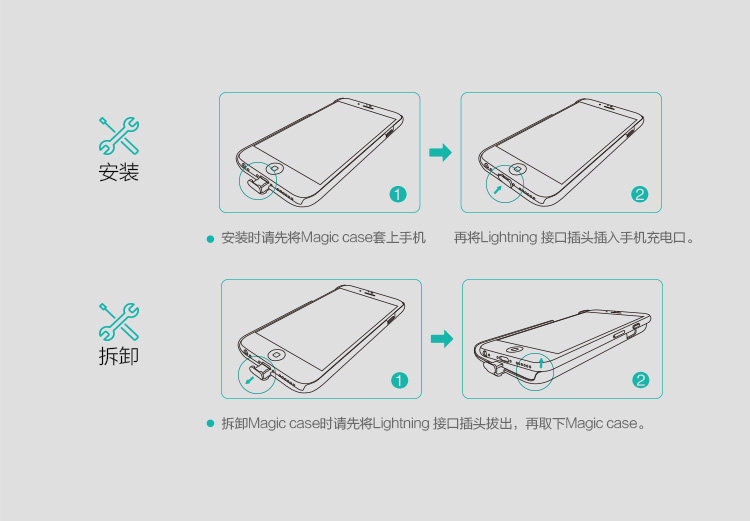 安装

1

2

● 安装时请先将Magic case套上手机　再将Lightning 接口插头插入手机充电口。

拆卸

1

2

● 拆卸Magic case时请先将Lightning 接口插头拔出，再取下Magic case。