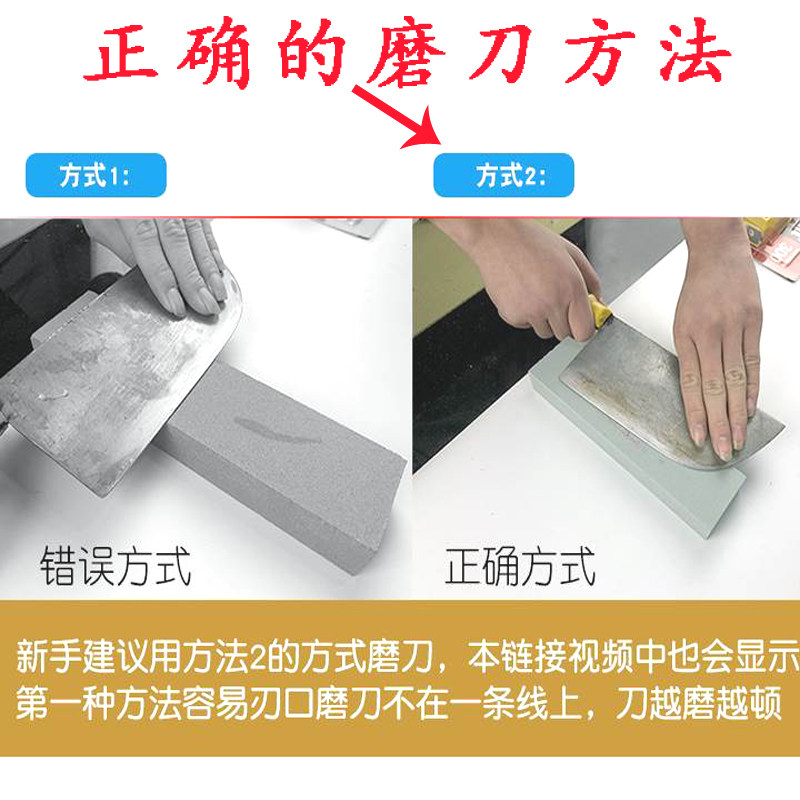 正确的磨刀方法

方式1:

方式2:

错误方式

正确方式

新手建议用方法2的方式磨刀，本链接视频中也会显示
第一种方法容易刃口磨刀不在一条线上，刀越磨越顿