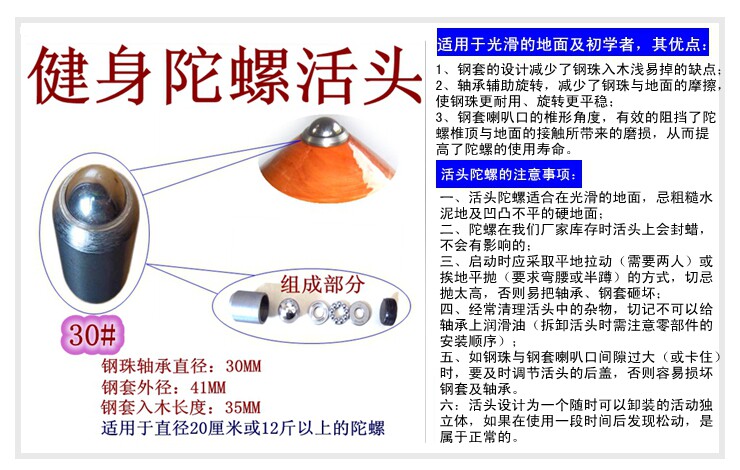 健身陀螺活头

组成部分

30#

钢珠轴承直径：30MM
钢套外径：41MM
钢套入木长度：35MM
适用于直径20厘米或12斤以上的陀螺

适用于光滑的地面及初学者，其优点：

1、钢套的设计减少了钢珠入木浅易掉的缺点；
2、轴承辅助旋转，减少了钢珠与地面的摩擦，使钢珠更耐用、旋转更平稳；
3、钢套喇叭口的椎形角度，有效的阻挡了陀螺椎顶与地面的接触所带来的磨损，从而提高了陀螺的使用寿命。

活头陀螺的注意事项：

一、活头陀螺适合在光滑的地面，忌粗糙水泥地及凹凸不平的硬地面；
二、陀螺在我们厂家库存时活头上会封蜡，不会有影响的；
三、启动时应采取平地拉动（需要两人）或挨地平抛（要求弯腰或半蹲）的方式，切忌抛太高，否则易把轴承、钢套砸坏；
四、经常清理活头中的杂物，切记不可以给轴承上润滑油（拆卸活头时需注意零部件的安装顺序）；
五、如钢珠与钢套喇叭口间隙过大（或卡住）时，要及时调节活头的后盖，否则容易损坏钢套及轴承。
六：活头设计为一个随时可以卸装的活动独立体，如果在使用一段时间后发现松动，是属于正常的。