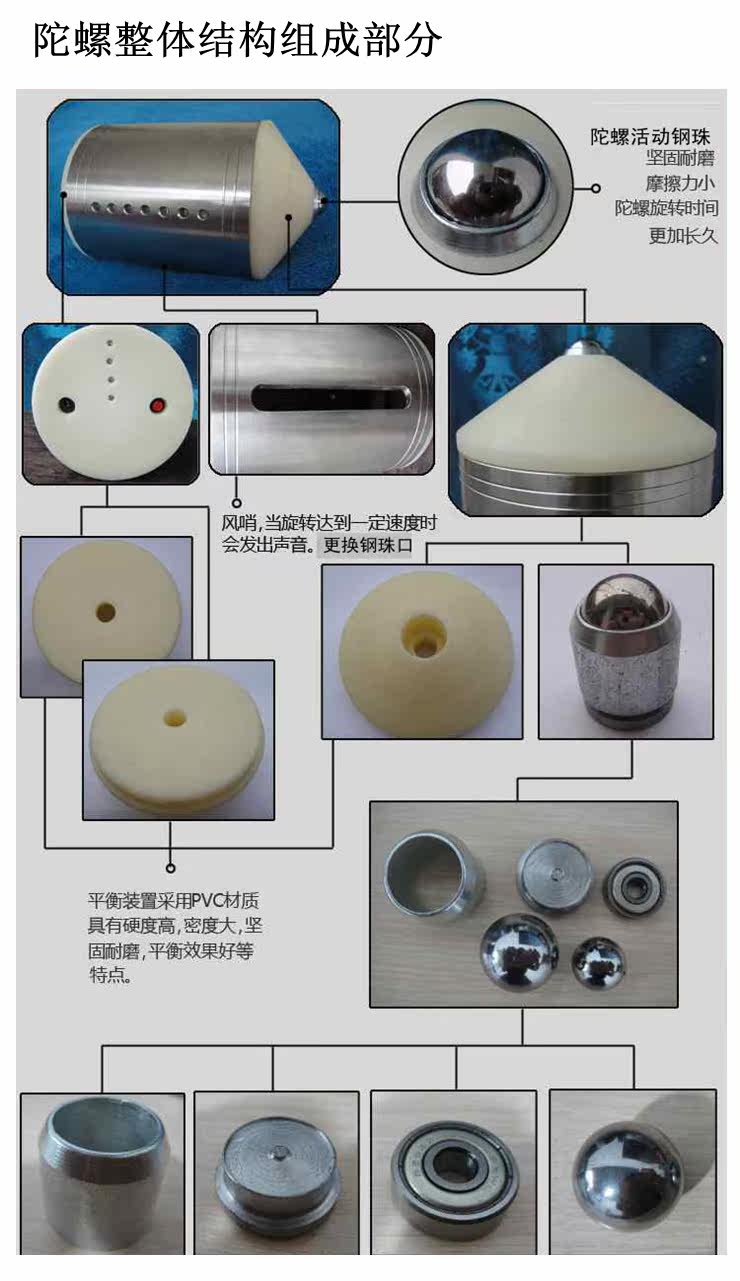 陀螺整体结构组成部分

陀螺活动钢珠
坚固耐磨
摩擦力小
陀螺旋转时间
更加长久

风哨，当旋转达到一定速度时会发出声音。更换钢珠口

平衡装置采用PVC材质具有硬度高，密度大，坚固耐磨，平衡效果好等特点。