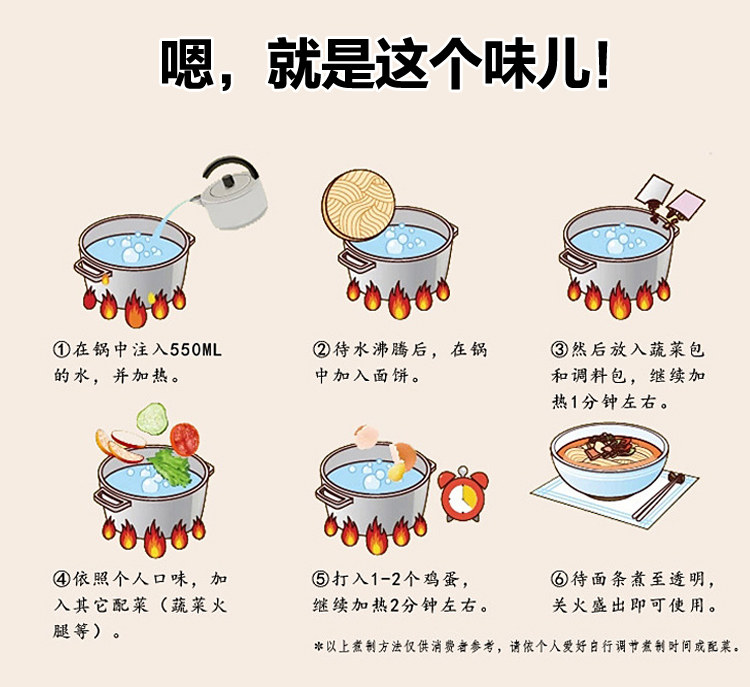 嗯，就是这个味儿！

①在锅中注入550ML的水，并加热。

②待水沸腾后，在锅中加入面饼。

③然后放入蔬菜包和调料包，继续加热1分钟左右。

④依照个人口味，加入其它配菜（蔬菜火腿等）。

⑤打入1-2个鸡蛋，继续加热2分钟左右。

⑥待面条煮至透明，关火盛出即可使用。

*以上煮制方法仅供消费者参考，请依个人爱好自行调节煮制时间或配菜。