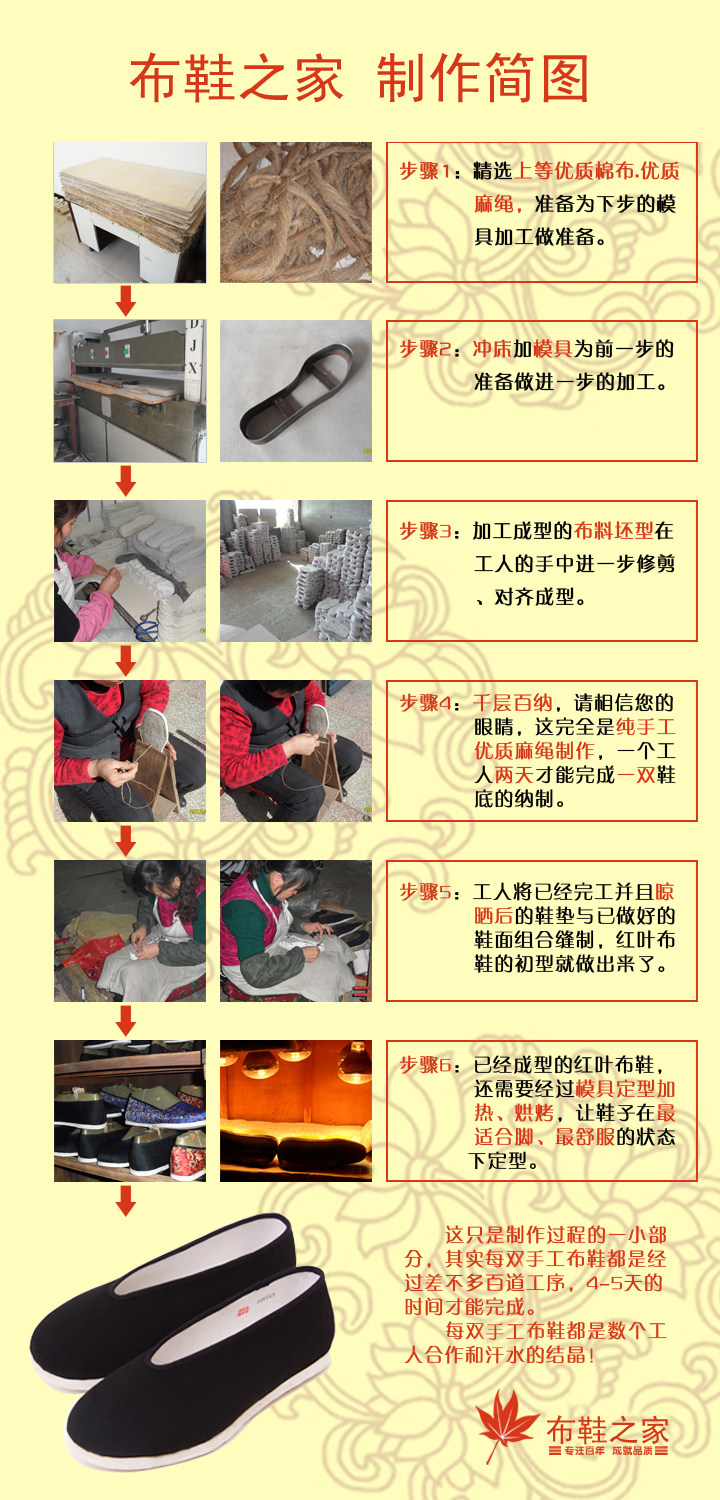 布鞋之家 制作简图

步骤1：精选上等优质棉布.优质麻绳，准备为下步的模具加工做准备。

D
J
X

步骤2：冲床加模具为前一步的准备做进一步的加工。

步骤3：加工成型的布料坯型在工人的手中进一步修剪、对齐成型。

步骤4：千层百纳，请相信您的眼睛，这完全是纯手工优质麻绳制作，一个工人两天才能完成一双鞋底的纳制。

步骤5：工人将已经完工并且晾晒后的鞋垫与已做好的鞋面组合缝制，红叶布鞋的初型就做出来了。

步骤6：已经成型的红叶布鞋，还需要经过模具定型加热、烘烤，让鞋子在最适合脚、最舒服的状态下定型。

这只是制作过程的一小部分，其实每双手工布鞋都是经过差不多百道工序，4-5天的时间才能完成。

每双手工布鞋都是数个工人合作和汗水的结晶！

布鞋之家
专注百年 成就品质