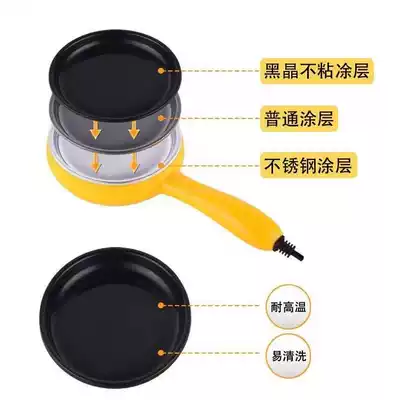 黑晶不粘涂层

普通涂层

不锈钢涂层

耐高温

易清洗