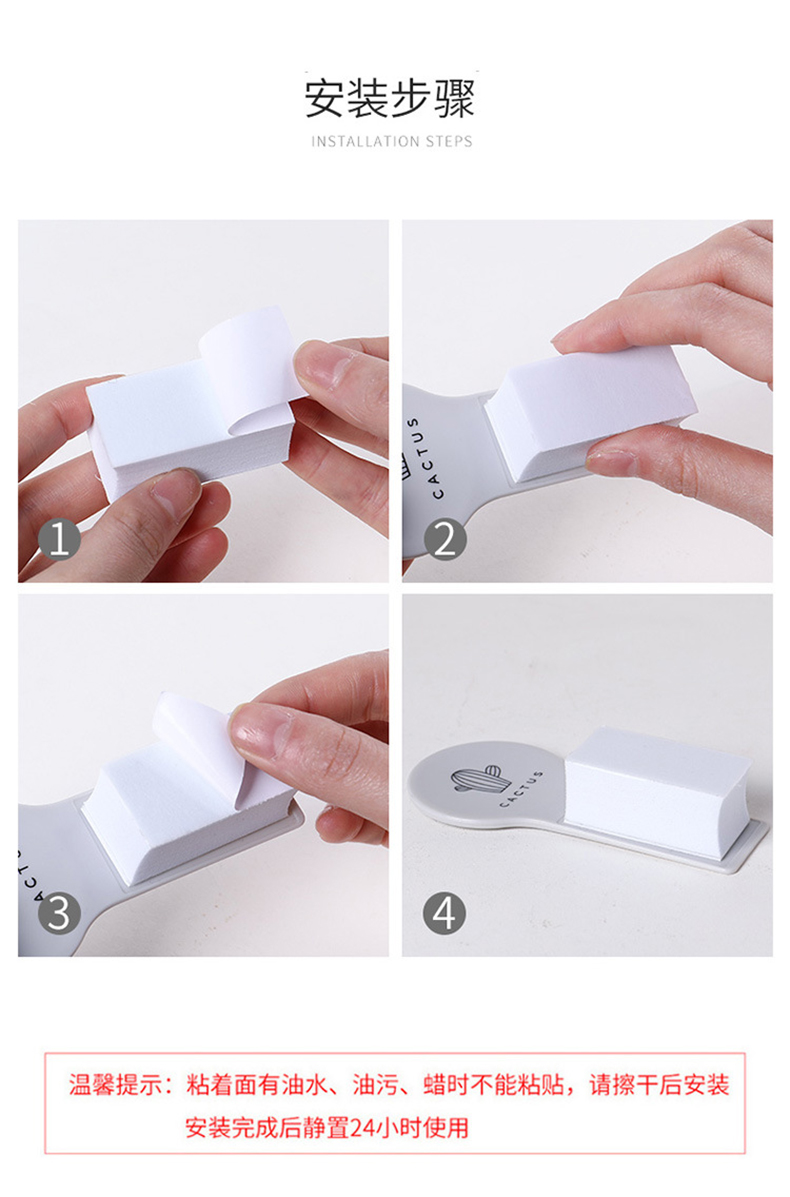 安装步骤
INSTALLATION STEPS

1

CACTUS
2

CACTUS
3

CACTUS
4

温馨提示：粘着面有油水、油污、蜡时不能粘贴，请擦干后安装
安装完成后静置24小时使用