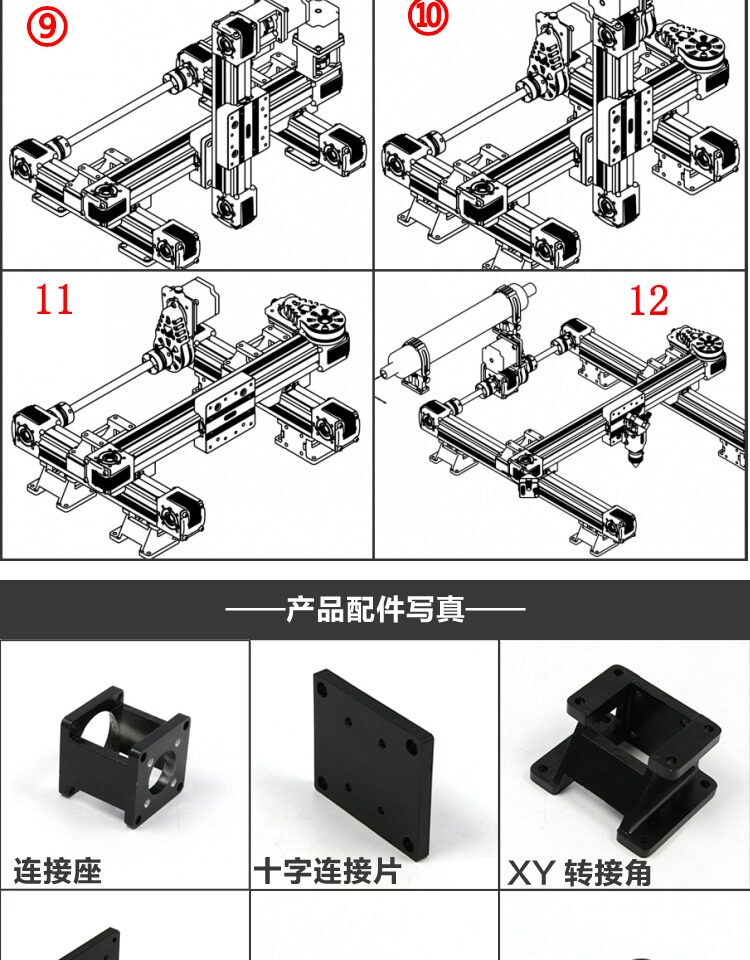 ⑨

⑩

11

12

——产品配件写真——

连接座

十字连接片

XY 转接角