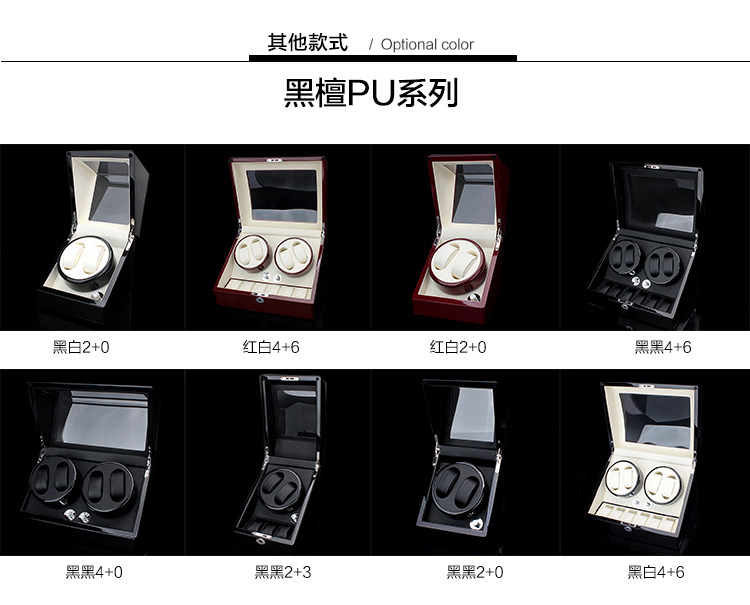 其他款式 / Optional color

黑檀PU系列

黑白2+0

红白4+6

红白2+0

黑黑4+6

黑黑4+0

黑黑2+3

黑黑2+0

黑白4+6