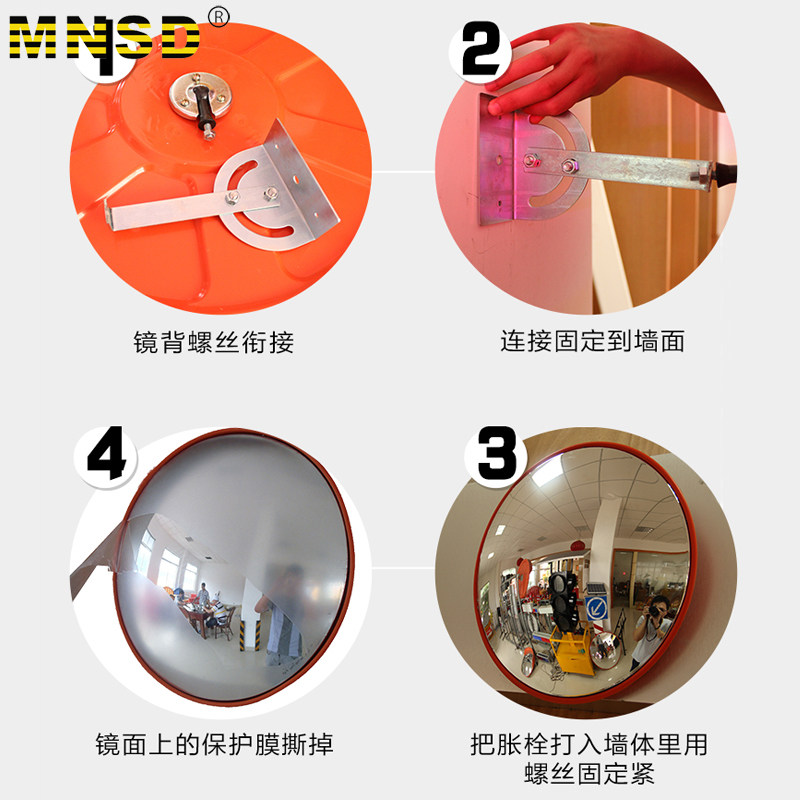 MNSD®

1

镜背螺丝衔接

2

连接固定到墙面

4

镜面上的保护膜撕掉

3

把胀栓打入墙体里用螺丝固定紧