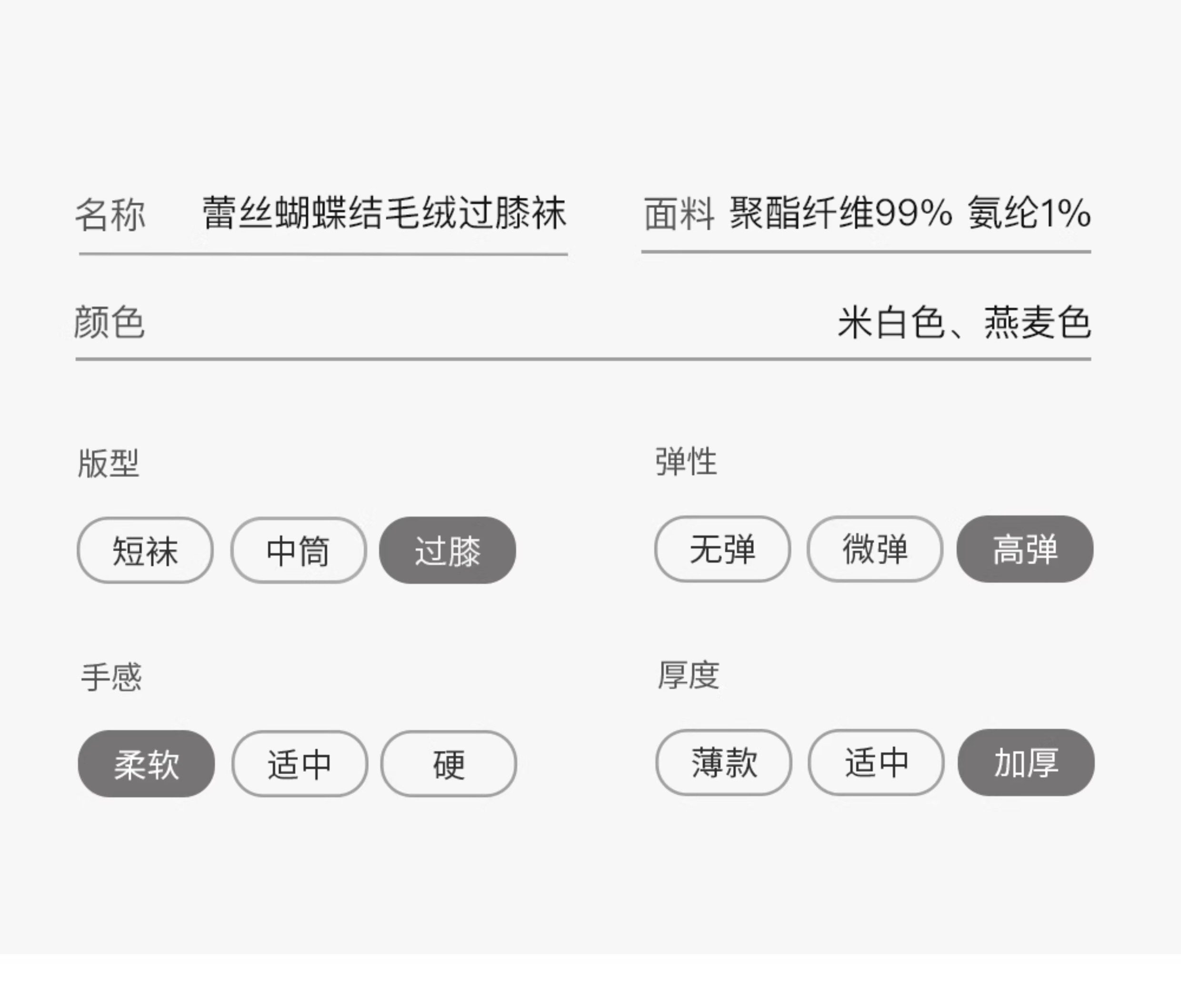 名称 蕾丝蝴蝶结毛绒过膝袜

面料 聚酯纤维99% 氨纶1%

颜色 米白色、燕麦色

版型

短袜 中筒 过膝

手感

柔软 适中 硬

弹性

无弹 微弹 高弹

厚度

薄款 适中 加厚