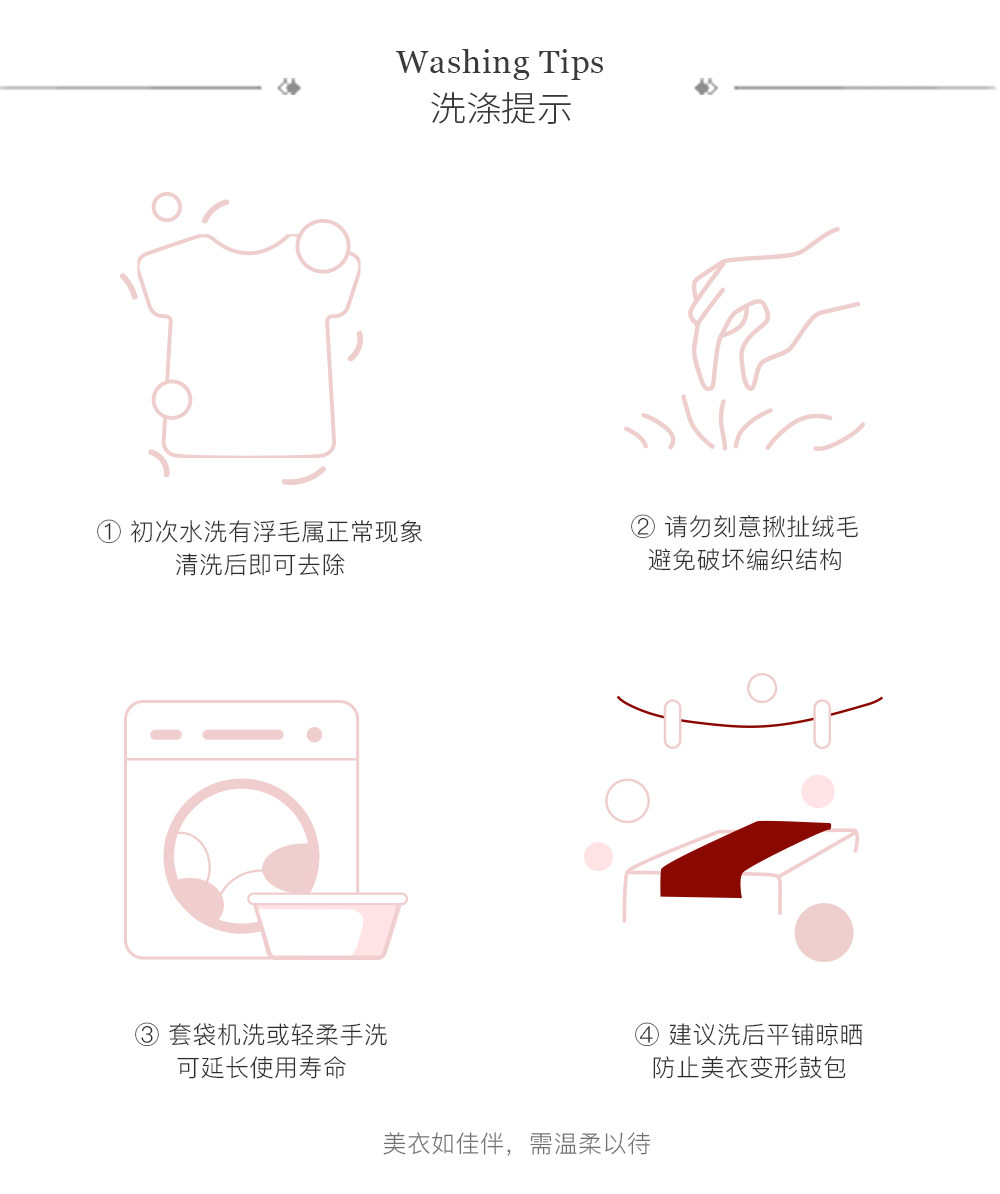 Washing Tips
洗涤提示

① 初次水洗有浮毛属正常现象
清洗后即可去除

② 请勿刻意揪扯绒毛
避免破坏编织结构

③ 套袋机洗或轻柔手洗
可延长使用寿命

④ 建议洗后平铺晾晒
防止美衣变形鼓包

美衣如佳伴，需温柔以待