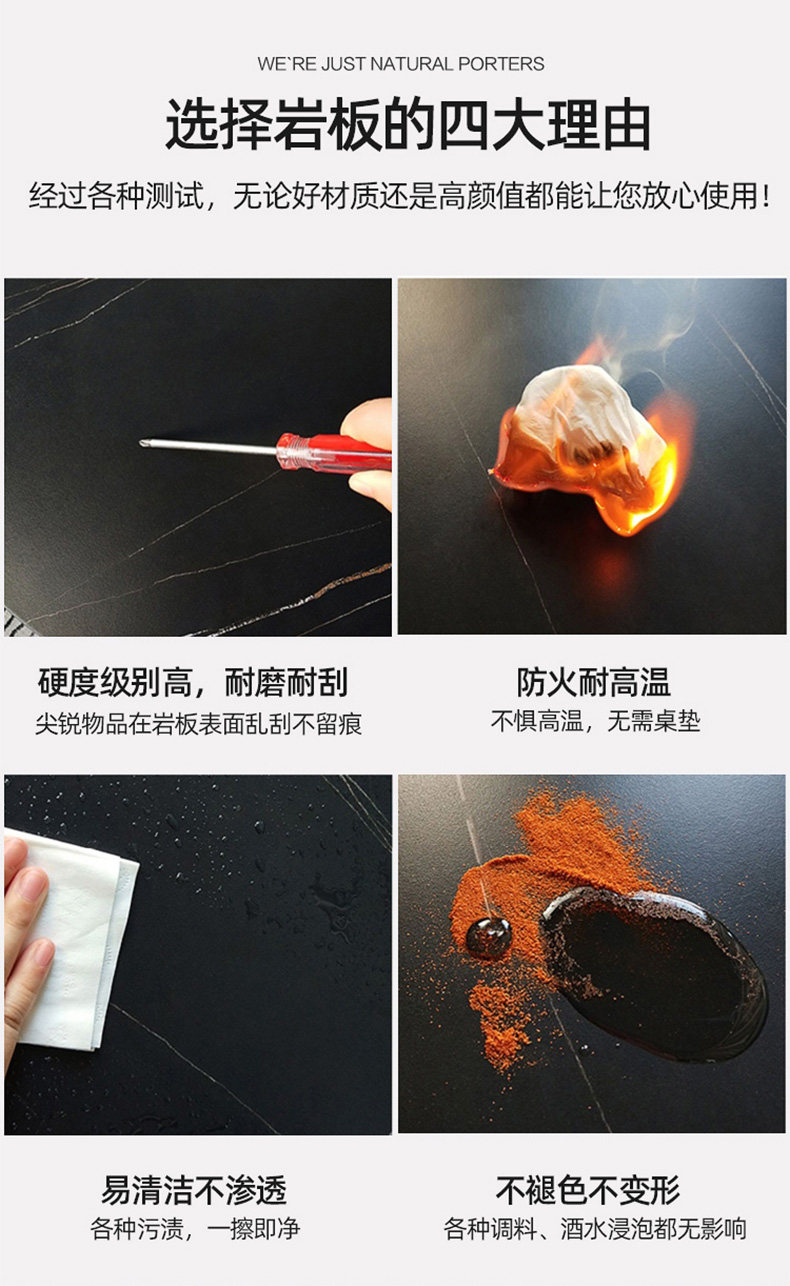 WE`RE JUST NATURAL PORTERS

选择岩板的四大理由

经过各种测试，无论好材质还是高颜值都能让您放心使用！

硬度级别高，耐磨耐刮

尖锐物品在岩板表面乱刮不留痕

防火耐高温

不惧高温，无需桌垫

易清洁不渗透

各种污渍，一擦即净

不褪色不变形

各种调料、酒水浸泡都无影响