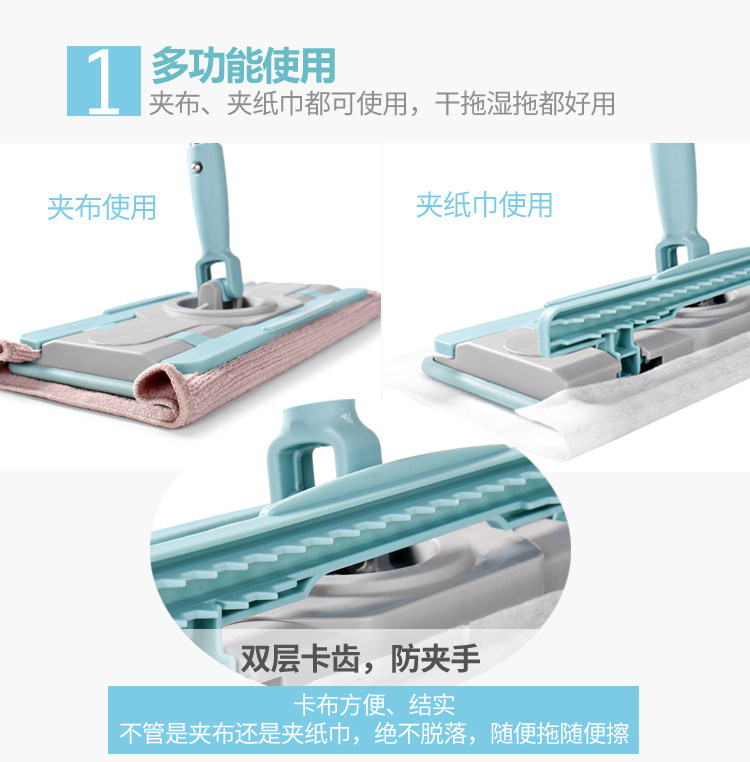 1 多功能使用
夹布、夹纸巾都可使用，干拖湿拖都好用

夹布使用

夹纸巾使用

双层卡齿，防夹手

卡布方便、结实
不管是夹布还是夹纸巾，绝不脱落，随便拖随便擦