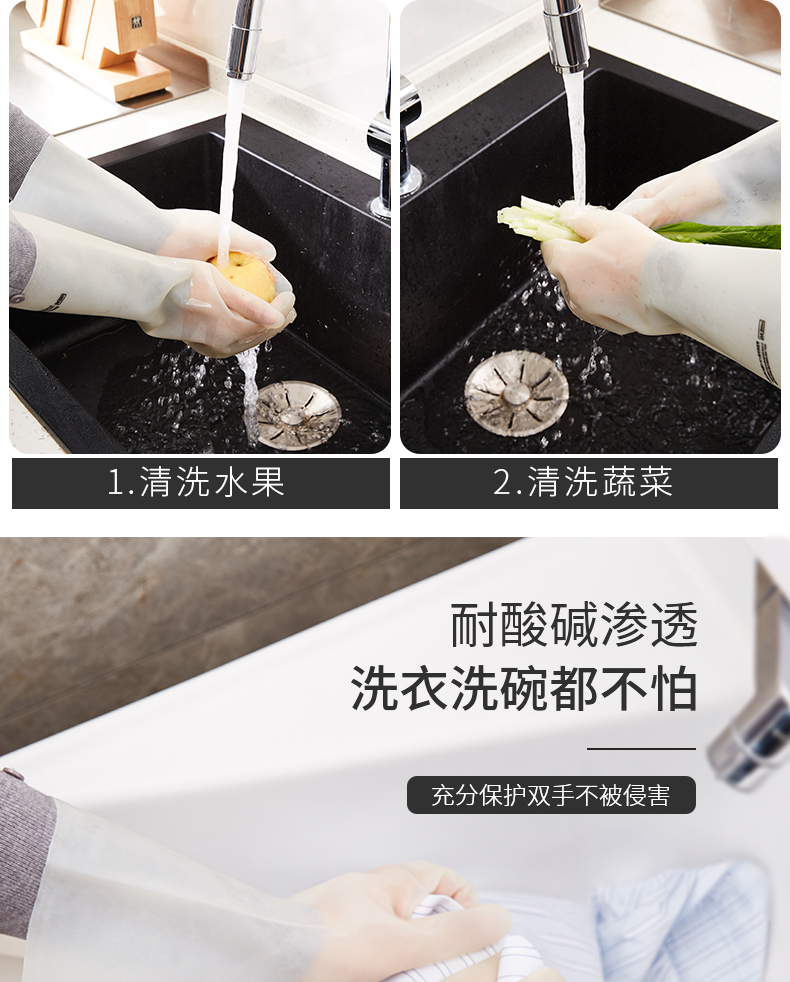 1.清洗水果

2.清洗蔬菜

耐酸碱渗透
洗衣洗碗都不怕

充分保护双手不被侵害