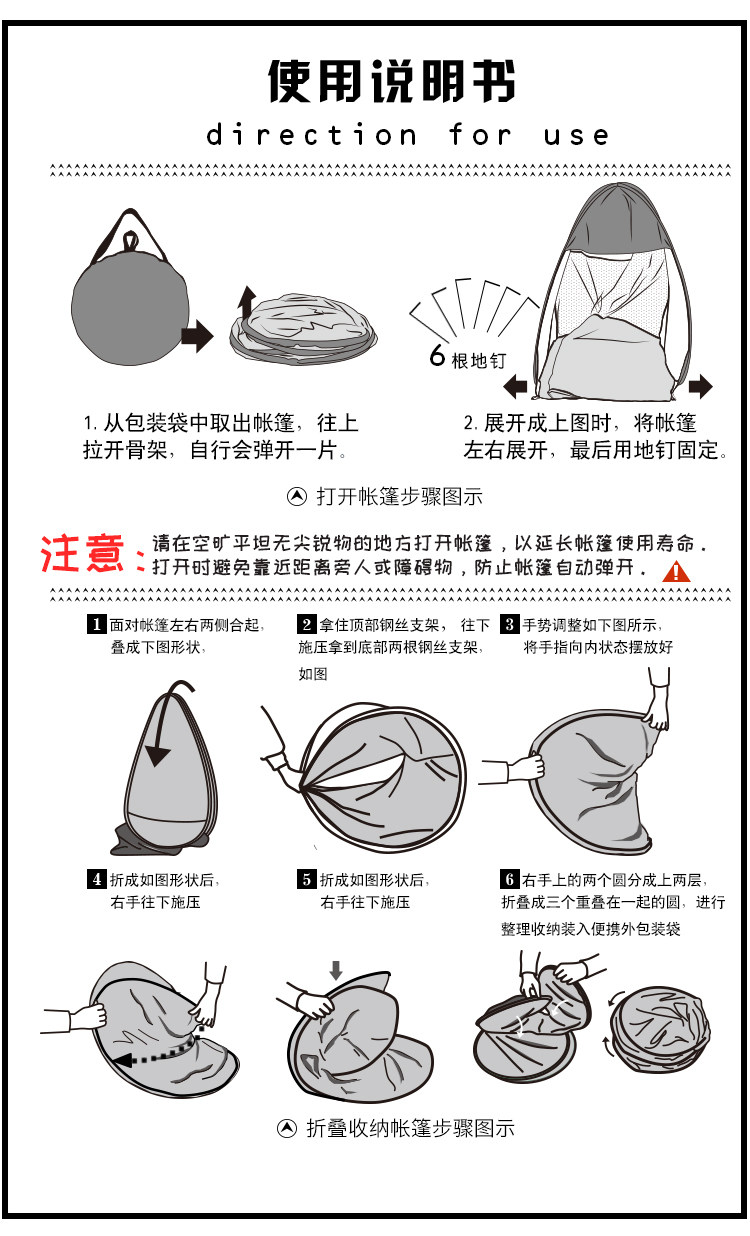 使用说明书

direction for use

6 根地钉

1. 从包装袋中取出帐篷，往上拉开骨架，自行会弹开一片。

2. 展开成上图时，将帐篷左右展开，最后用地钉固定。

打开帐篷步骤图示

注意：请在空旷平坦无尖锐物的地方打开帐篷，以延长帐篷使用寿命。打开时避免靠近距离旁人或障碍物，防止帐篷自动弹开。

1 面对帐篷左右两侧合起，叠成下图形状，

2 拿住顶部钢丝支架，往下施压拿到底部两根钢丝支架，如图

3 手势调整如下图所示，将手指向内状态摆放好

4 折成如图形状后，右手往下施压

5 折成如图形状后，右手往下施压

6 右手上的两个圆分成上两层，折叠成三个重叠在一起的圆，进行整理收纳装入便携外包装袋

折叠收纳帐篷步骤图示