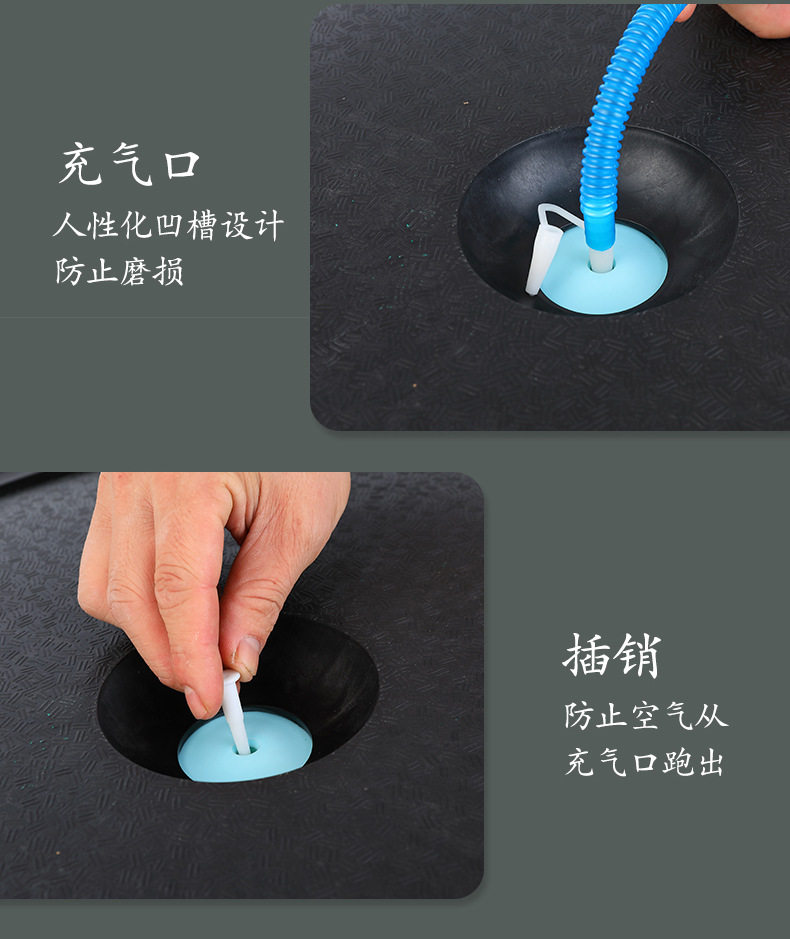 充气口
人性化凹槽设计
防止磨损

插销
防止空气从
充气口跑出