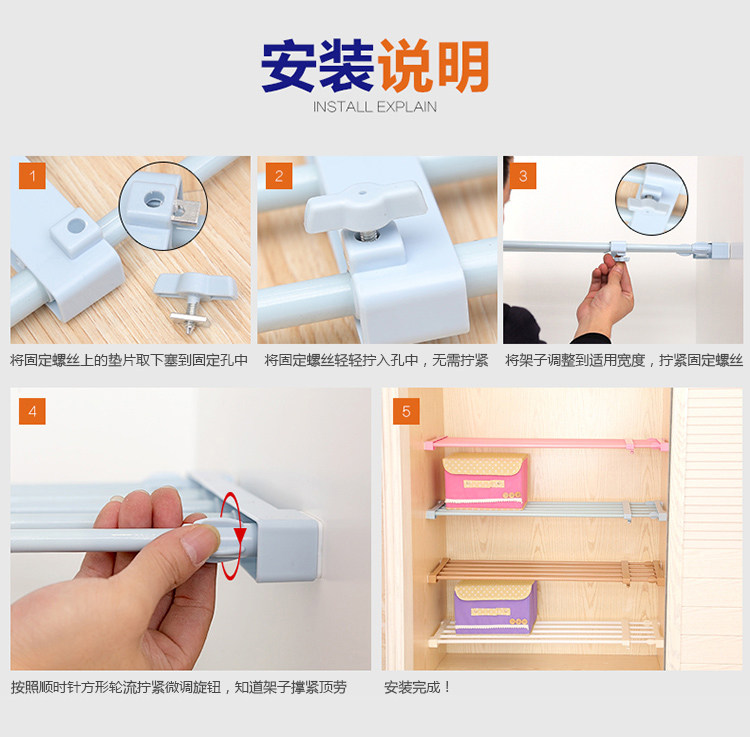 安装说明
INSTALL EXPLAIN

1
将固定螺丝上的垫片取下塞到固定孔中

2
将固定螺丝轻轻拧入孔中，无需拧紧

3
将架子调整到适用宽度，拧紧固定螺丝

4
按照顺时针方形轮流拧紧微调旋钮，知道架子撑紧顶劳

5
安装完成！