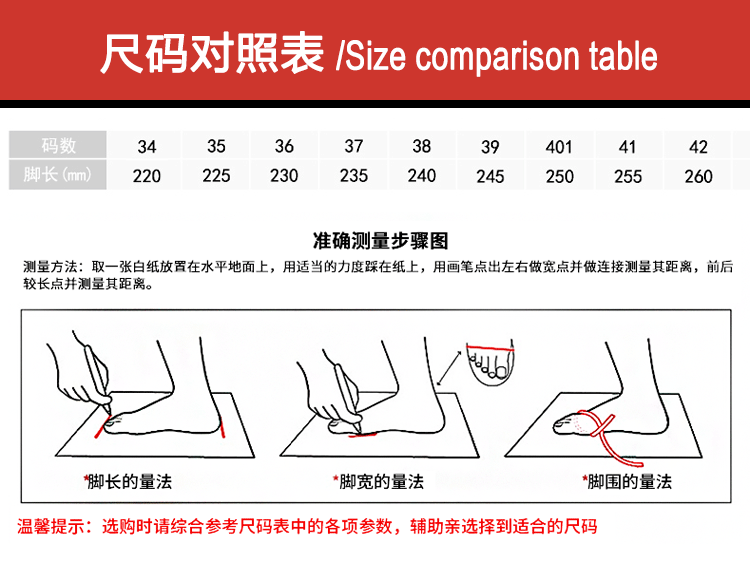 尺码对照表 /Size comparison table

| 码数 | 34 | 35 | 36 | 37 | 38 | 39 | 401 | 41 | 42 |
|---|---|---|---|---|---|---|---|---|---|
| 脚长(mm) | 220 | 225 | 230 | 235 | 240 | 245 | 250 | 255 | 260 |

准确测量步骤图

测量方法：取一张白纸放置在水平地面上，用适当的力度踩在纸上，用画笔点出左右做宽点并做连接测量其距离，前后较长点并测量其距离。

*脚长的量法

*脚宽的量法

*脚围的量法

温馨提示：选购时请综合参考尺码表中的各项参数，辅助亲选择到适合的尺码