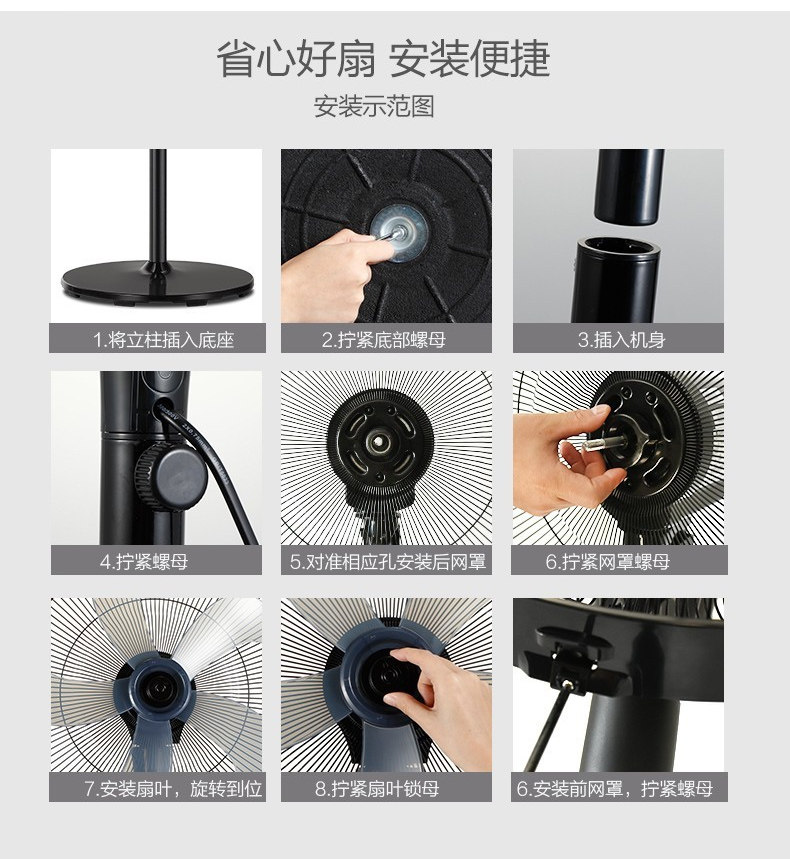 省心好扇 安装便捷

安装示范图

1.将立柱插入底座

2.拧紧底部螺母

3.插入机身

4.拧紧螺母

5.对准相应孔安装后网罩

6.拧紧网罩螺母

7.安装扇叶，旋转到位

8.拧紧扇叶锁母

6.安装前网罩，拧紧螺母