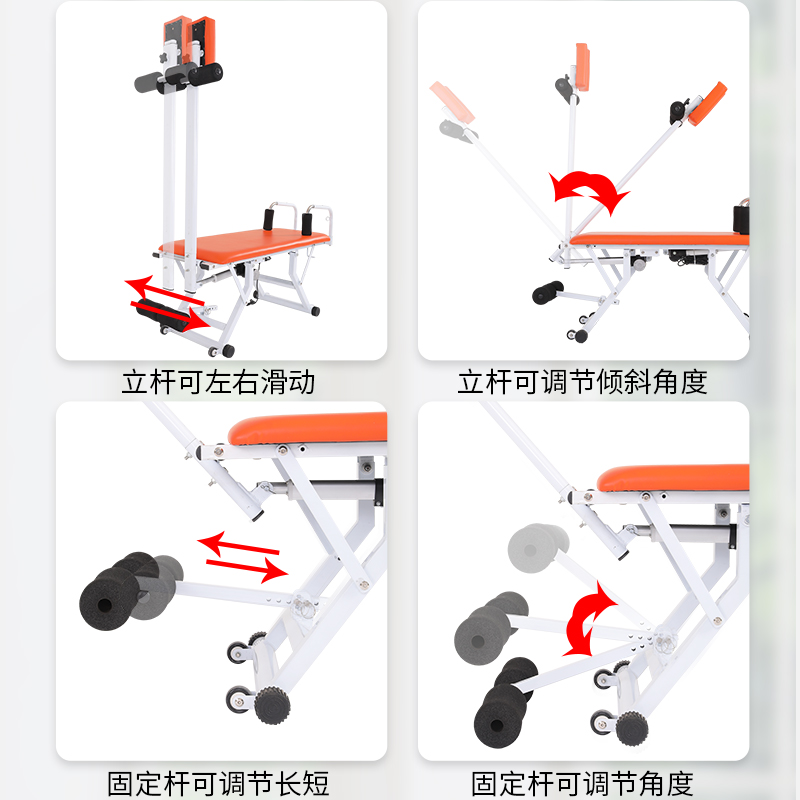 立杆可左右滑动

立杆可调节倾斜角度

固定杆可调节长短

固定杆可调节角度