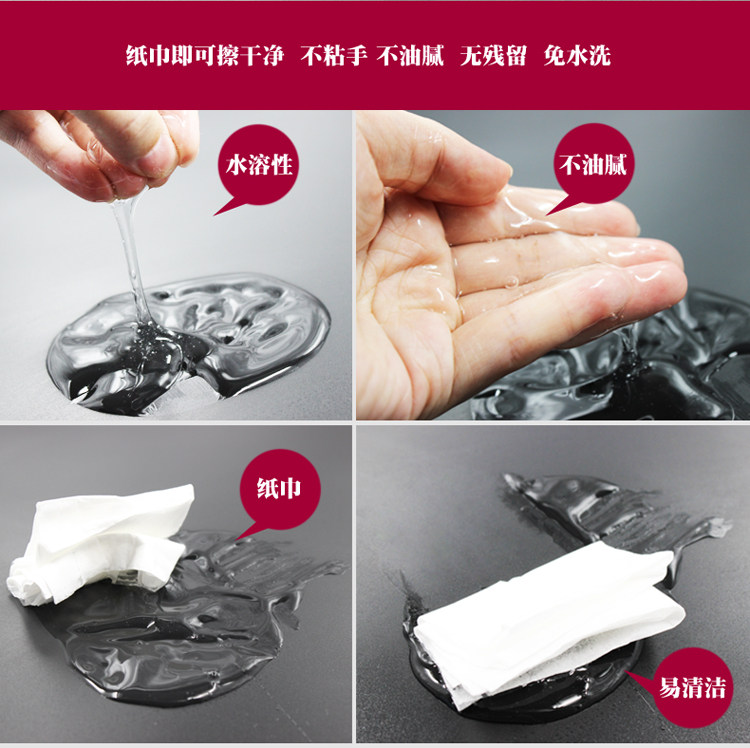 纸巾即可擦干净 不粘手 不油腻 无残留 免水洗

水溶性

不油腻

纸巾

易清洁