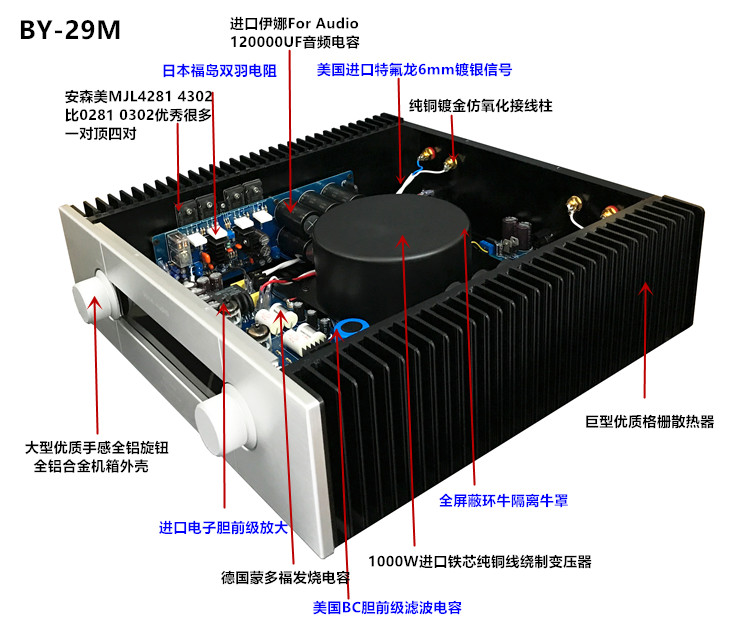 BY-29M

进口伊娜For Audio
120000UF音频电容

日本福岛双羽电阻

美国进口特氟龙6mm镀银信号

安森美MJL4281 4302
比0281 0302优秀很多
一对顶四对

纯铜镀金仿氧化接线柱

巨型优质格栅散热器

大型优质手感全铝旋钮
全铝合金机箱外壳

全屏蔽环牛隔离牛罩

进口电子胆前级放大

1000W进口铁芯纯铜线绕制变压器

德国蒙多福发烧电容

美国BC胆前级滤波电容