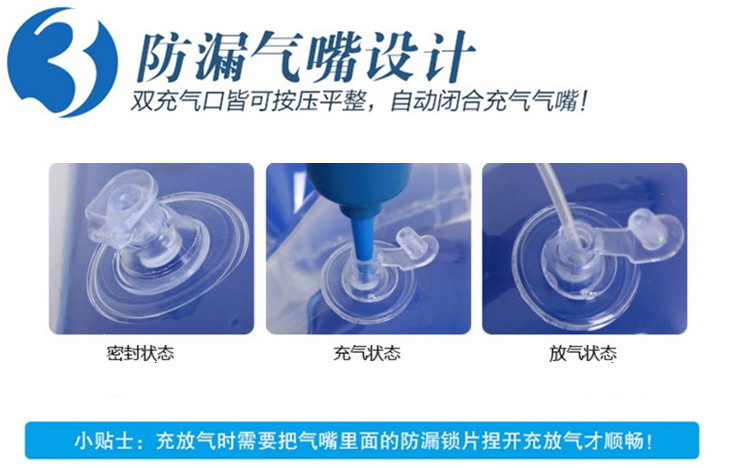 3 防漏气嘴设计
双充气口皆可按压平整，自动闭合充气气嘴！

密封状态

充气状态

放气状态

小贴士：充放气时需要把气嘴里面的防漏锁片捏开充放气才顺畅！