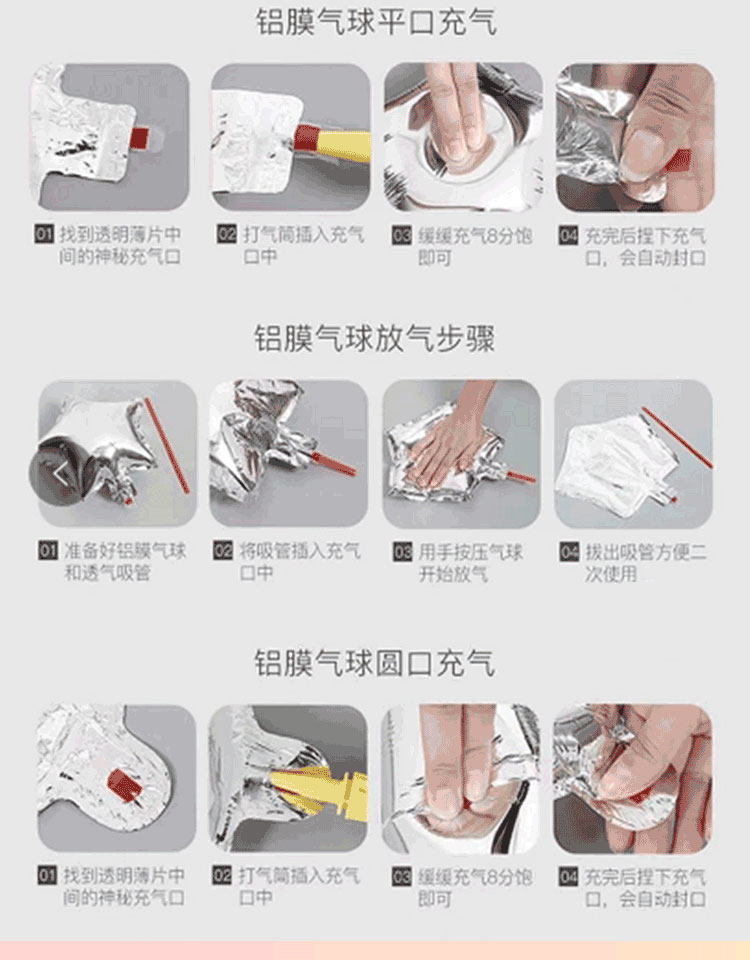 铝膜气球平口充气

01 找到透明薄片中间的神秘充气口

02 打气筒插入充气口中

03 缓缓充气8分饱即可

04 充完后捏下充气口，会自动封口

铝膜气球放气步骤

01 准备好铝膜气球和透气吸管

02 将吸管插入充气口中

03 用手按压气球开始放气

04 拔出吸管方便二次使用

铝膜气球圆口充气

01 找到透明薄片中间的神秘充气口

02 打气筒插入充气口中

03 缓缓充气8分饱即可

04 充完后捏下充气口，会自动封口