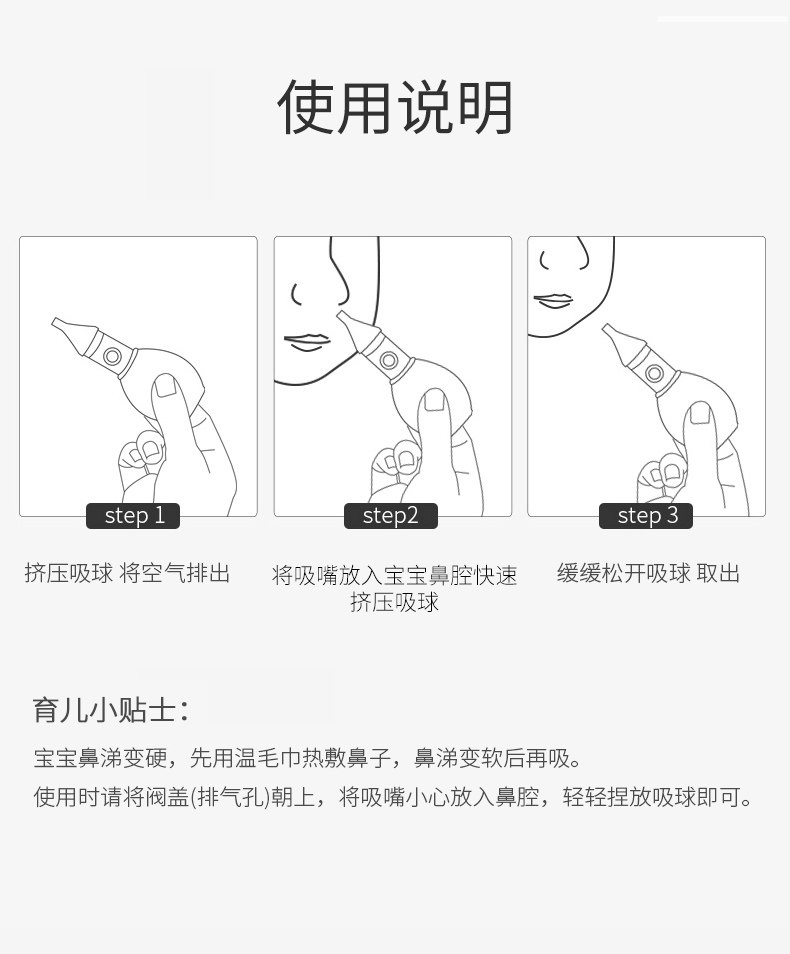 使用说明

step 1

挤压吸球 将空气排出

step2

将吸嘴放入宝宝鼻腔快速挤压吸球

step 3

缓缓松开吸球 取出

育儿小贴士：

宝宝鼻涕变硬，先用温毛巾热敷鼻子，鼻涕变软后再吸。

使用时请将阀盖(排气孔)朝上，将吸嘴小心放入鼻腔，轻轻捏放吸球即可。