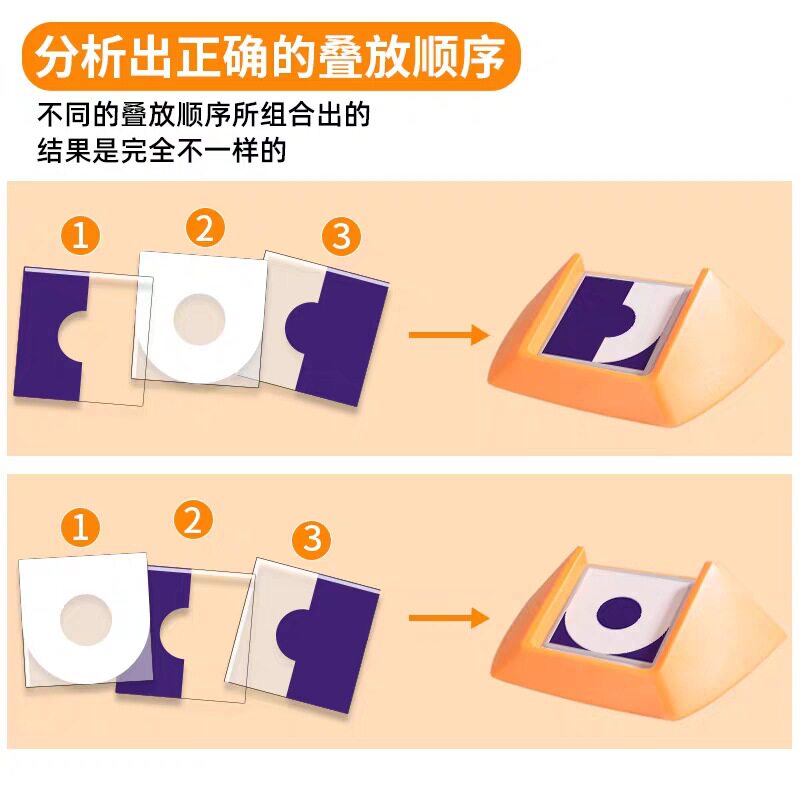 分析出正确的叠放顺序

不同的叠放顺序所组合出的结果是完全不一样的

1 2 3

1 2 3