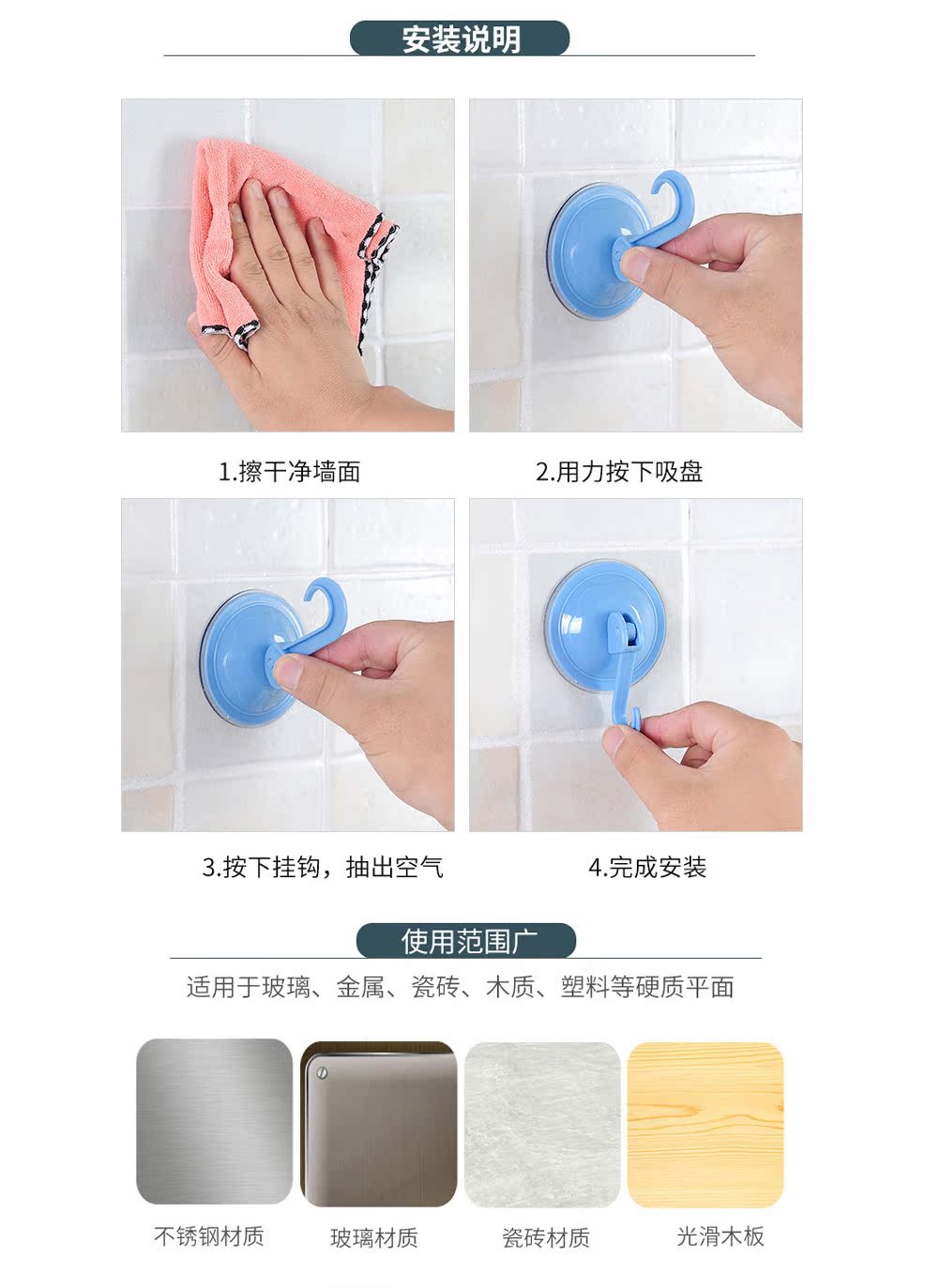 安装说明

1.擦干净墙面

2.用力按下吸盘

3.按下挂钩，抽出空气

4.完成安装

使用范围广

适用于玻璃、金属、瓷砖、木质、塑料等硬质平面

不锈钢材质

玻璃材质

瓷砖材质

光滑木板