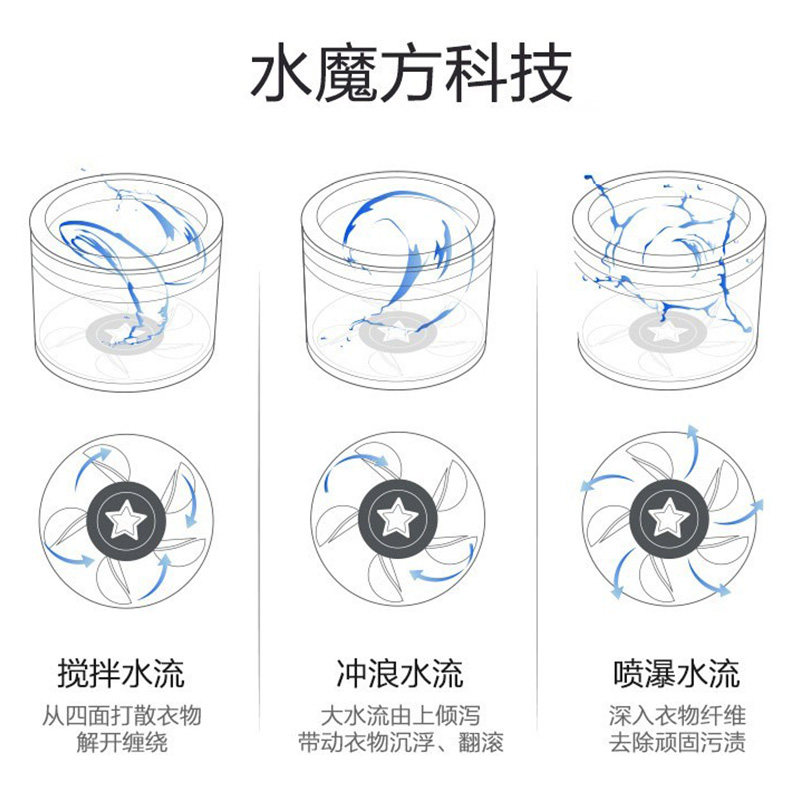 水魔方科技

搅拌水流
从四面打散衣物
解开缠绕

冲浪水流
大水流由上倾泻
带动衣物沉浮、翻滚

喷瀑水流
深入衣物纤维
去除顽固污渍