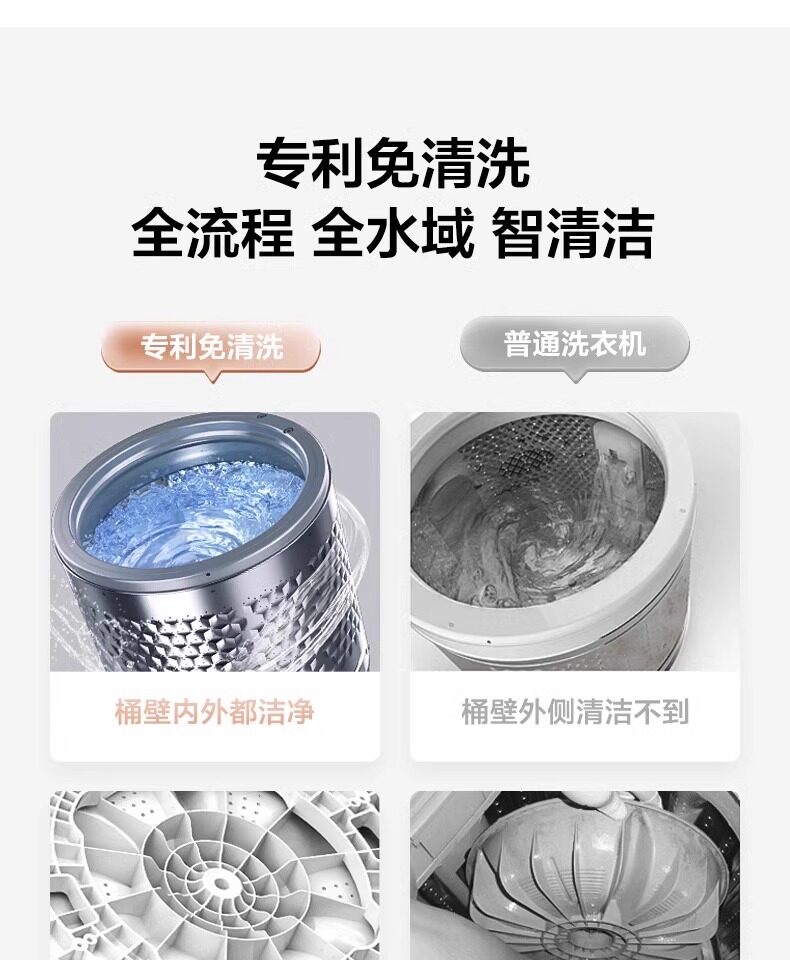 专利免清洗
全流程 全水域 智清洁

专利免清洗

普通洗衣机

桶壁内外都洁净

桶壁外侧清洁不到