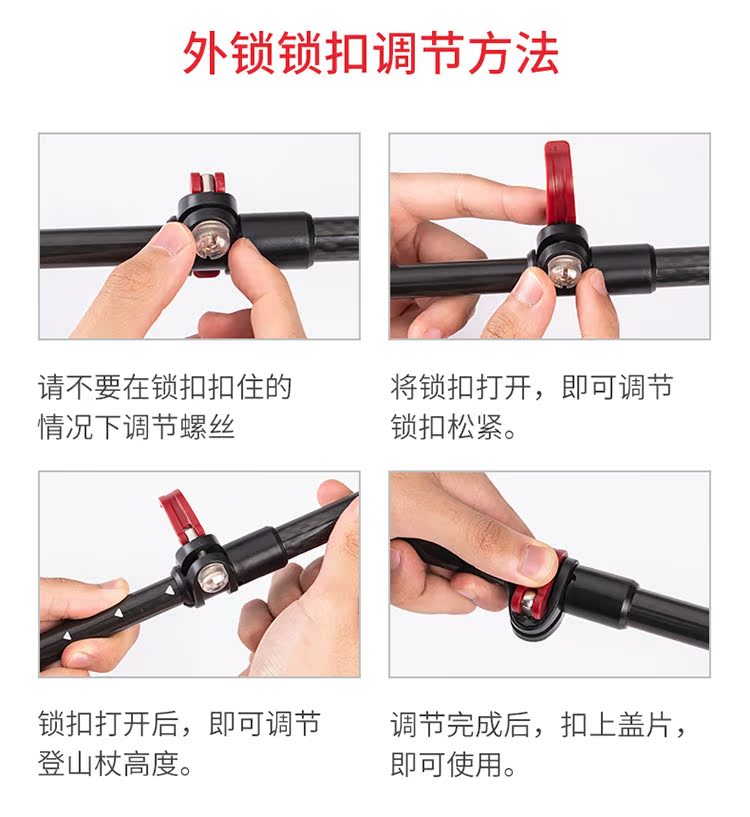 外锁锁扣调节方法

请不要在锁扣扣住的情况下调节螺丝

将锁扣打开，即可调节锁扣松紧。

锁扣打开后，即可调节登山杖高度。

调节完成后，扣上盖片，即可使用。